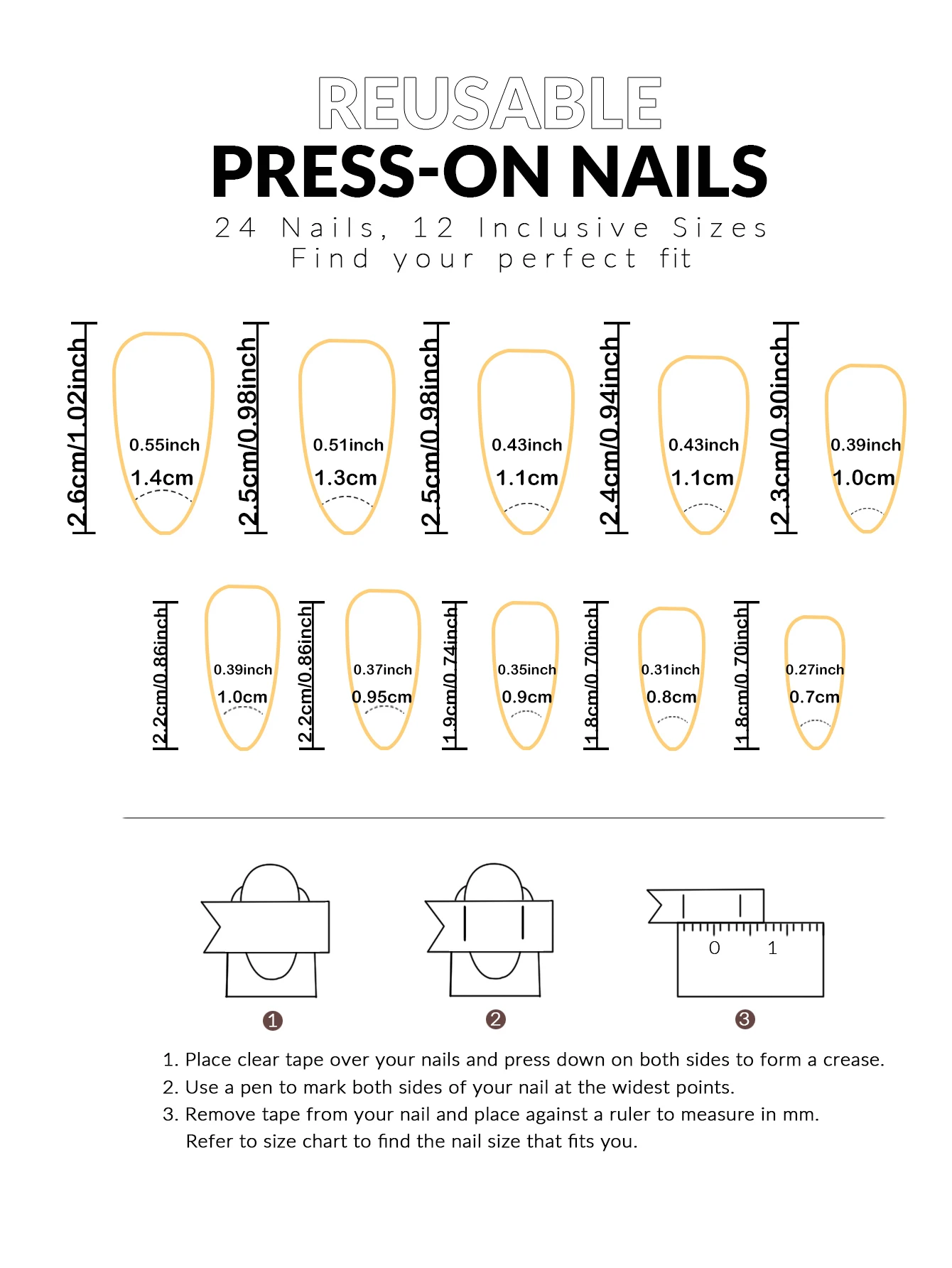 REUSABLE
PRESS-ON NAILS
24 Nails, 12 Inclusive Sizes
Find your perfect fit

2.6cm/1.02inch
0.55inch
1.4cm
2.5cm/0.98inch
0.51inch
1.3cm
2.5cm/0.98inch
0.43inch
1.1cm
2.4cm/0.94inch
0.43inch
1.1cm
2.3cm/0.90inch
0.39inch
1.0cm

2.2cm/0.86inch
0.39inch
1.0cm
2.2cm/0.86inch
0.37inch
0.95cm
1.9cm/0.74inch
0.35inch
0.9cm
1.8cm/0.70inch
0.31inch
0.8cm
1.8cm/0.70inch
0.27inch
0.7cm

0 1

1
2
3

1. Place clear tape over your nails and press down on both sides to form a crease.
2. Use a pen to mark both sides of your nail at the widest points.
3. Remove tape from your nail and place against a ruler to measure in mm. Refer to size chart to find the nail size that fits you.