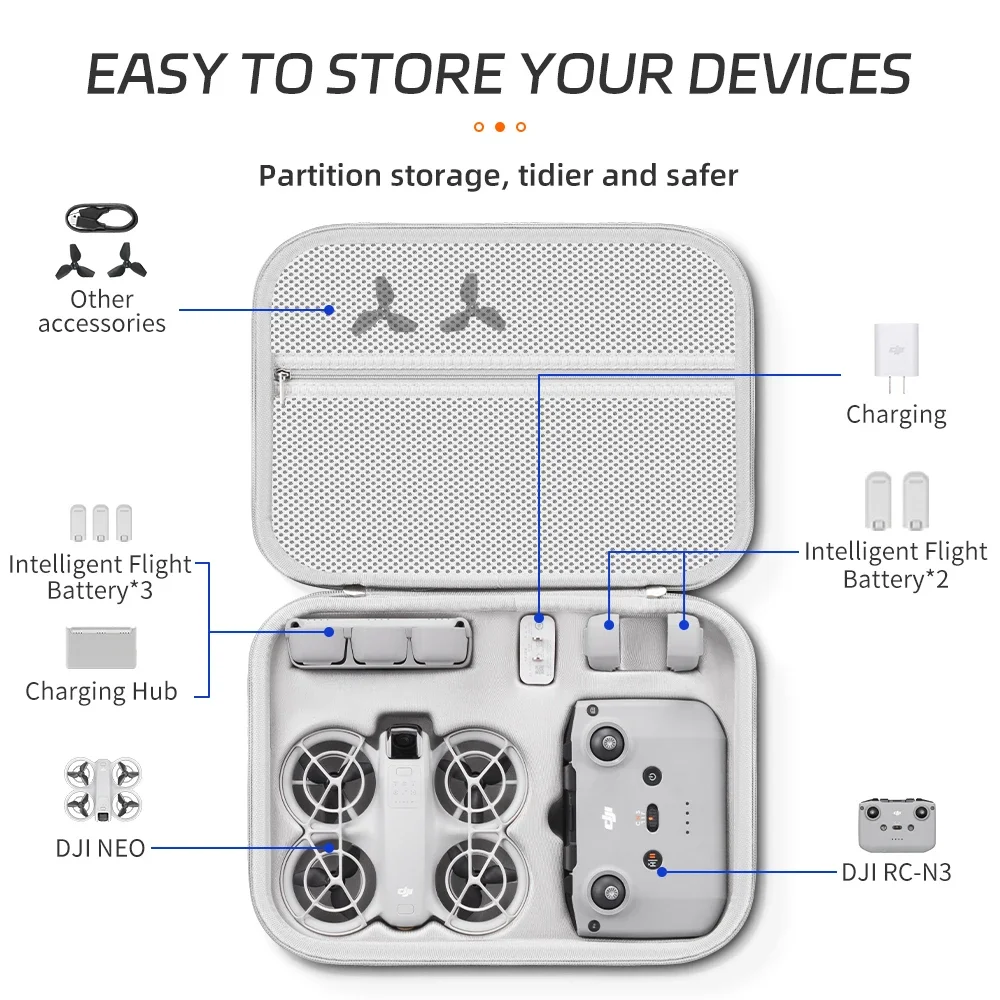 EASY TO STORE YOUR DEVICES

Partition storage, tidier and safer

Other accessories

Charging

Intelligent Flight Battery*3

Intelligent Flight Battery*2

Charging Hub

DJI NEO

DJI RC-N3