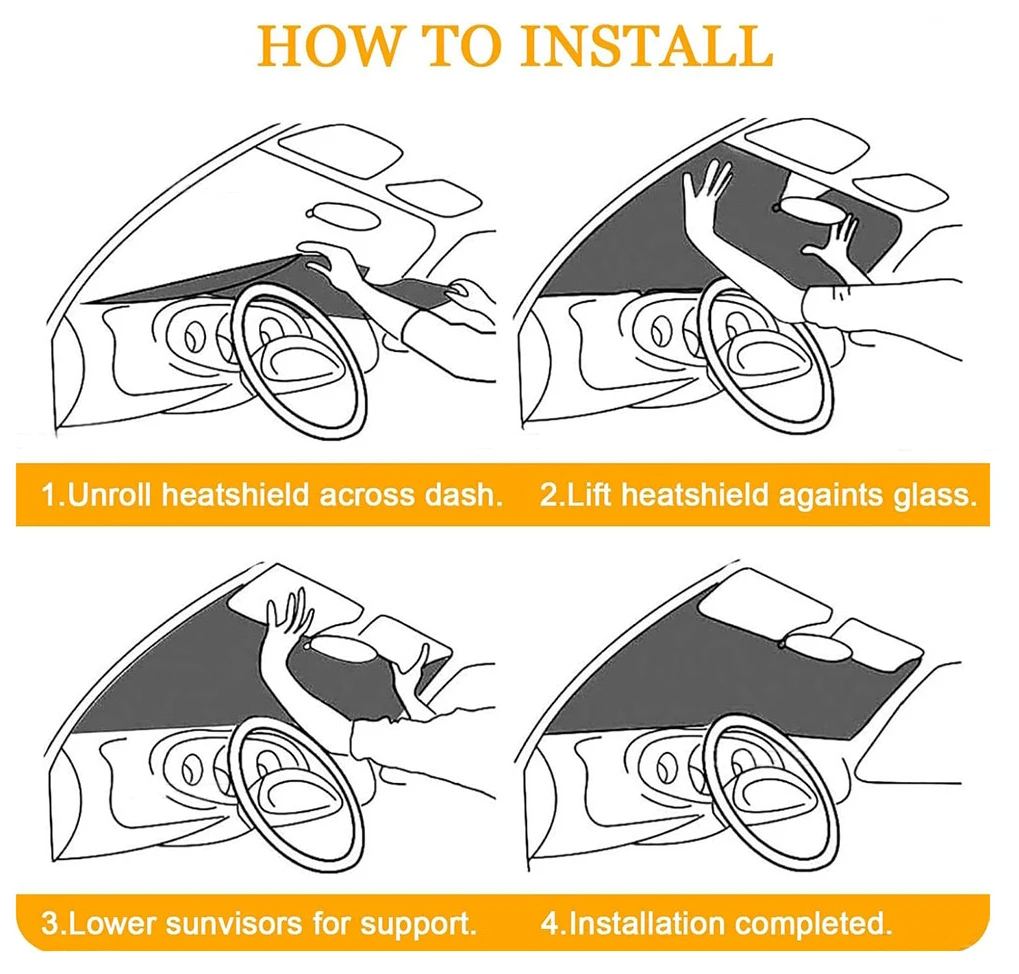 HOW TO INSTALL

1.Unroll heatshield across dash.

2.Lift heatshield againts glass.

3.Lower sunvisors for support.

4.Installation completed.