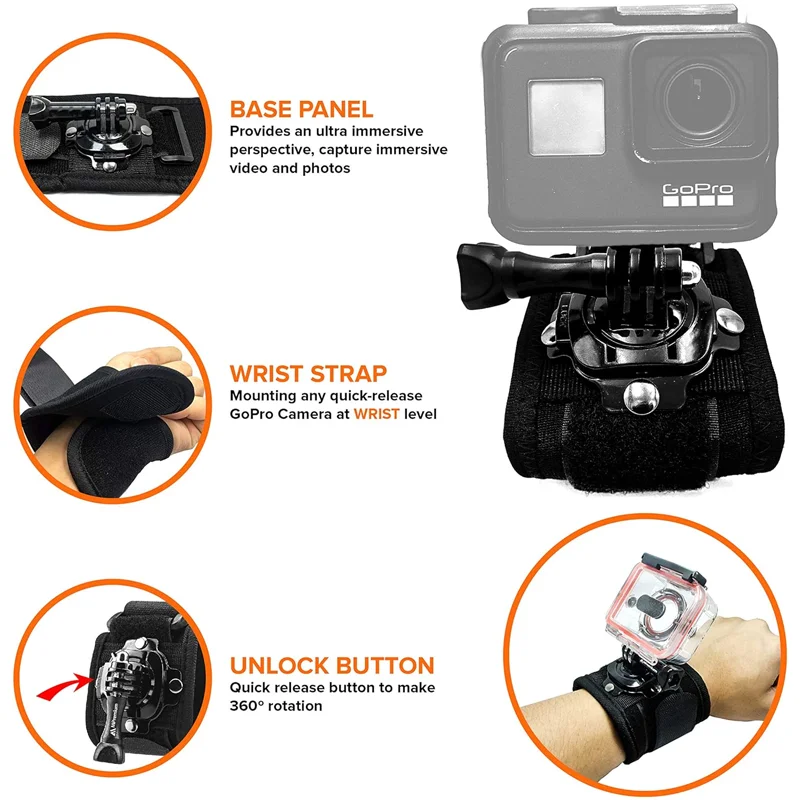 BASE PANEL
Provides an ultra immersive perspective, capture immersive video and photos

GoPro

WRIST STRAP
Mounting any quick-release GoPro Camera at WRIST level

UNLOCK BUTTON
Quick release button to make 360° rotation