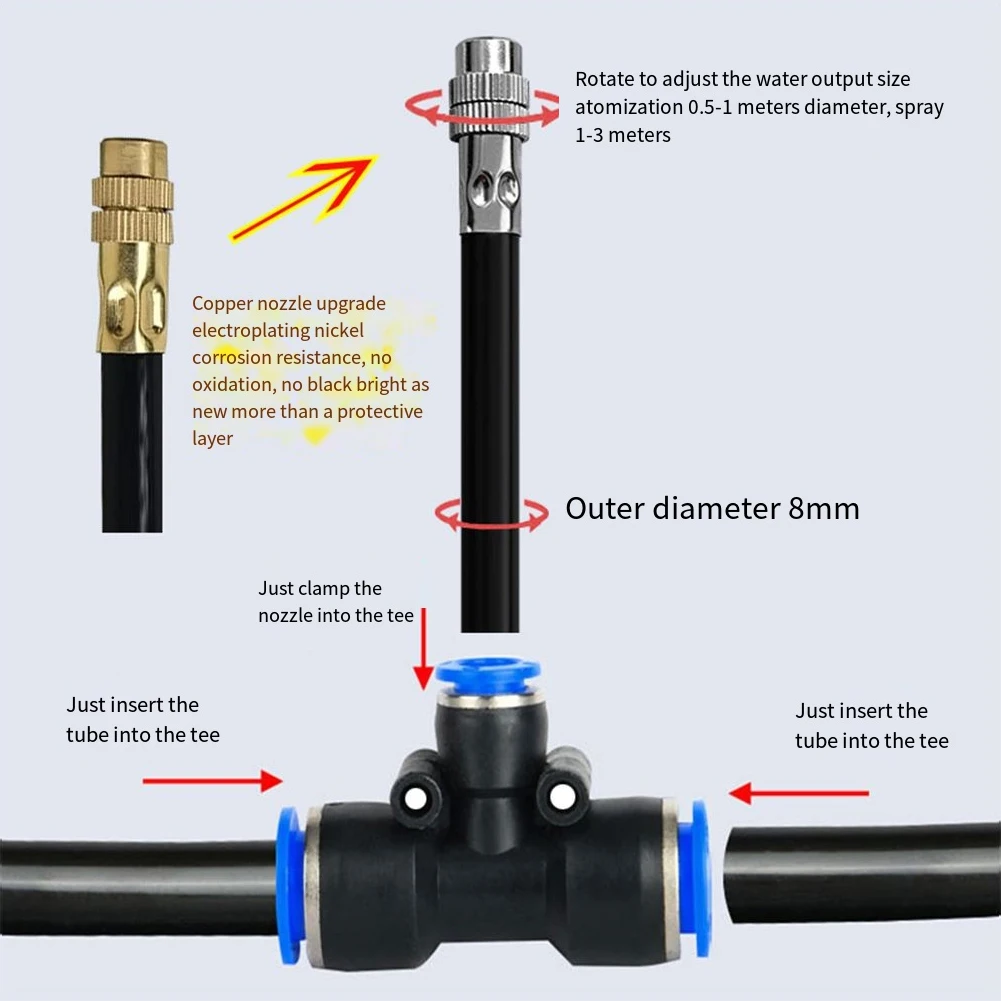 Rotate to adjust the water output size atomization 0.5-1 meters diameter, spray 1-3 meters

Copper nozzle upgrade electroplating nickel corrosion resistance, no oxidation, no black bright as new more than a protective layer

Outer diameter 8mm

Just clamp the nozzle into the tee

Just insert the tube into the tee

Just insert the tube into the tee