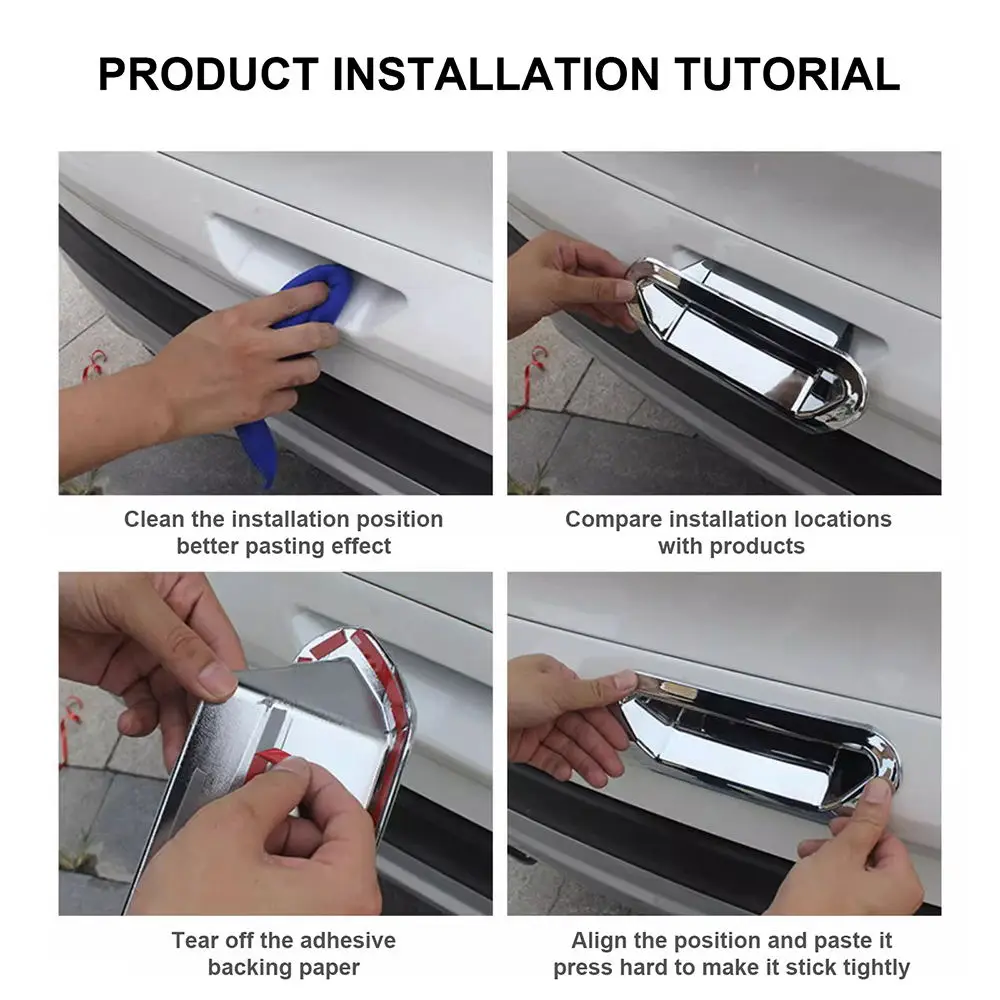 PRODUCT INSTALLATION TUTORIAL

Clean the installation position better pasting effect

Compare installation locations with products

Tear off the adhesive backing paper

Align the position and paste it press hard to make it stick tightly