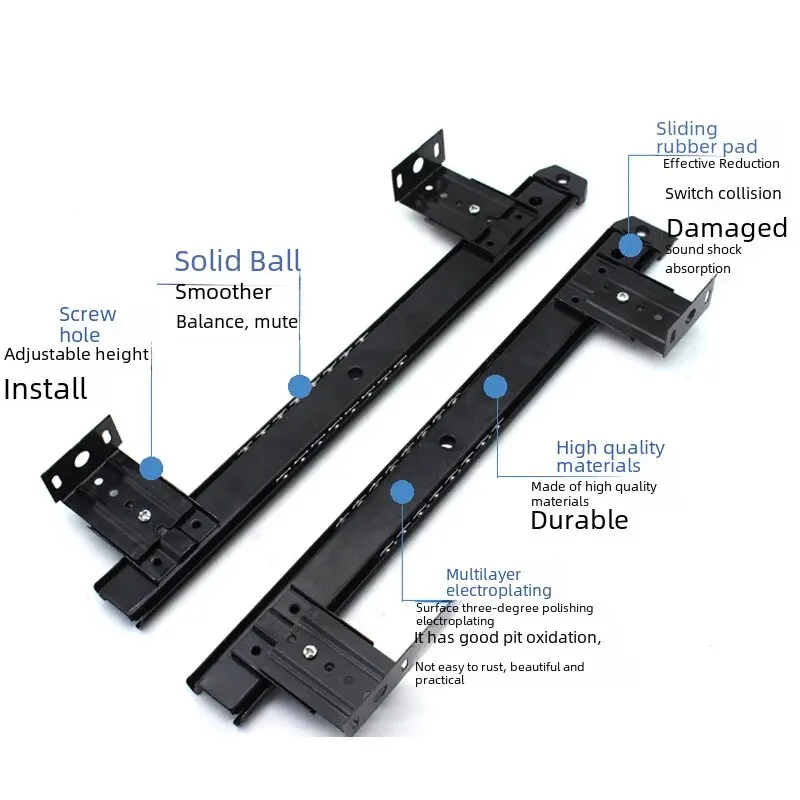 Sliding rubber pad
Effective Reduction
Switch collision
Damaged
Sound shock absorption

Solid Ball
Smoother
Balance, mute

Screw hole
Adjustable height
Install

High quality materials
Made of high quality materials
Durable

Multilayer electroplating
Surface three-degree polishing electroplating
It has good pit oxidation,
Not easy to rust, beautiful and practical