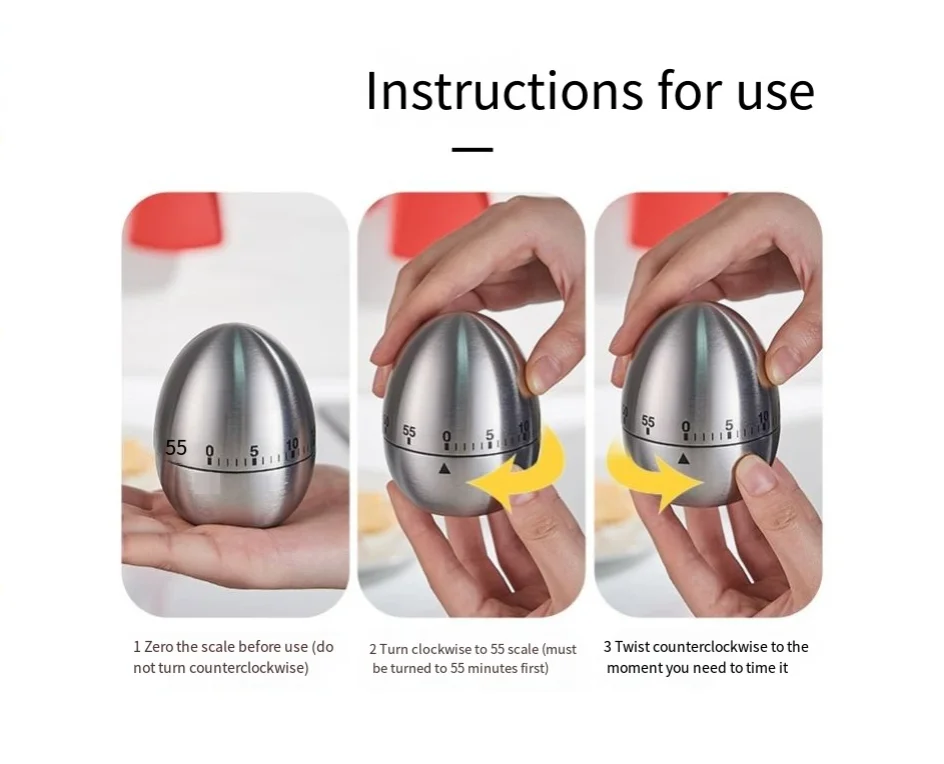 Instructions for use

55 0 5 10

55 0 5 10

55 0 5 10

1 Zero the scale before use (do not turn counterclockwise)

2 Turn clockwise to 55 scale (must be turned to 55 minutes first)

3 Twist counterclockwise to the moment you need to time it