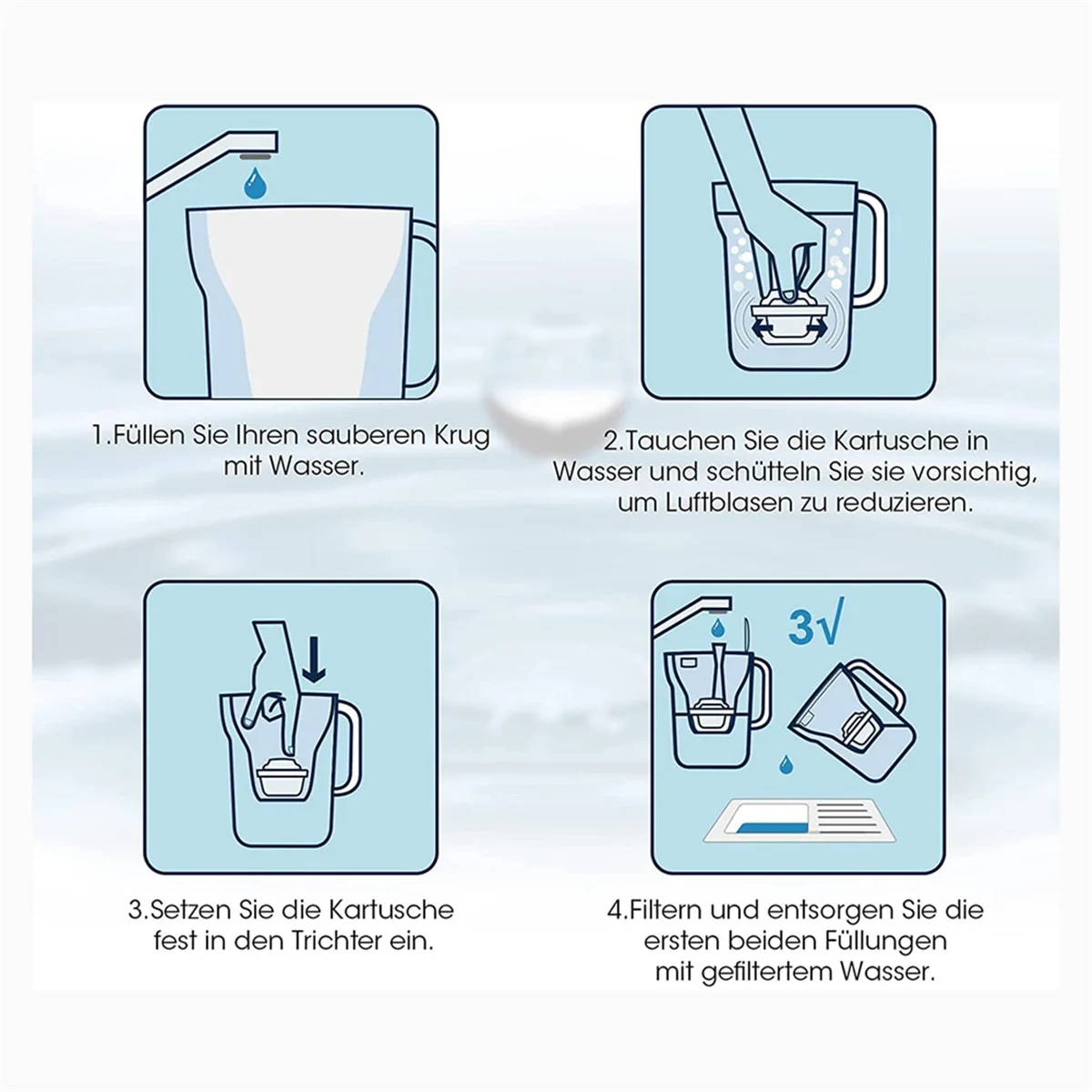 1.Füllen Sie Ihren sauberen Krug mit Wasser.

2.Tauchen Sie die Kartusche in Wasser und schütteln Sie sie vorsichtig, um Luftblasen zu reduzieren.

3.Setzen Sie die Kartusche fest in den Trichter ein.

3√

4.Filtern und entsorgen Sie die ersten beiden Füllungen mit gefiltertem Wasser.