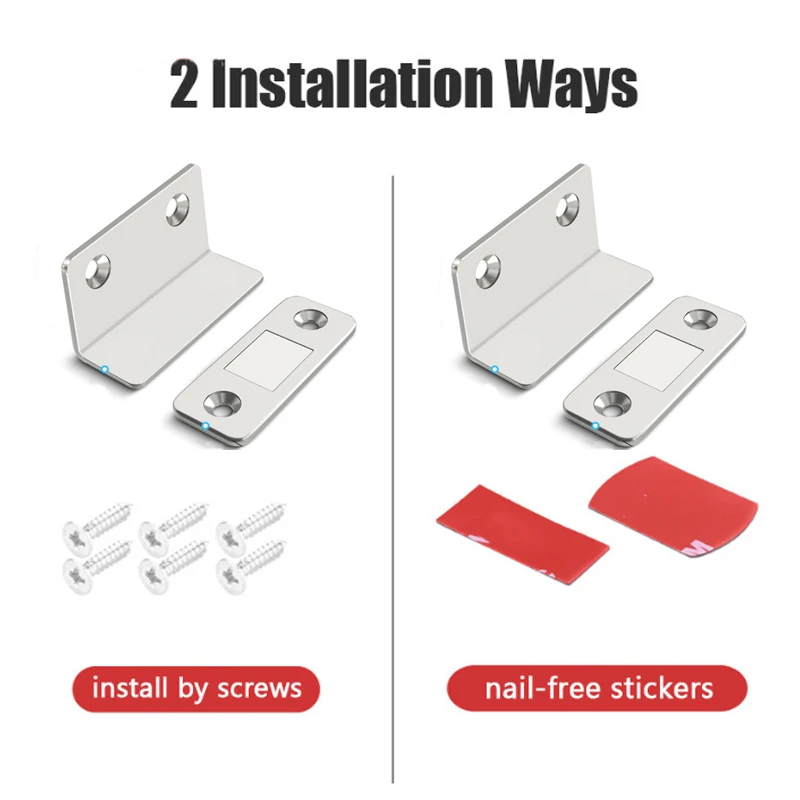 2 Installation Ways

install by screws

nail-free stickers