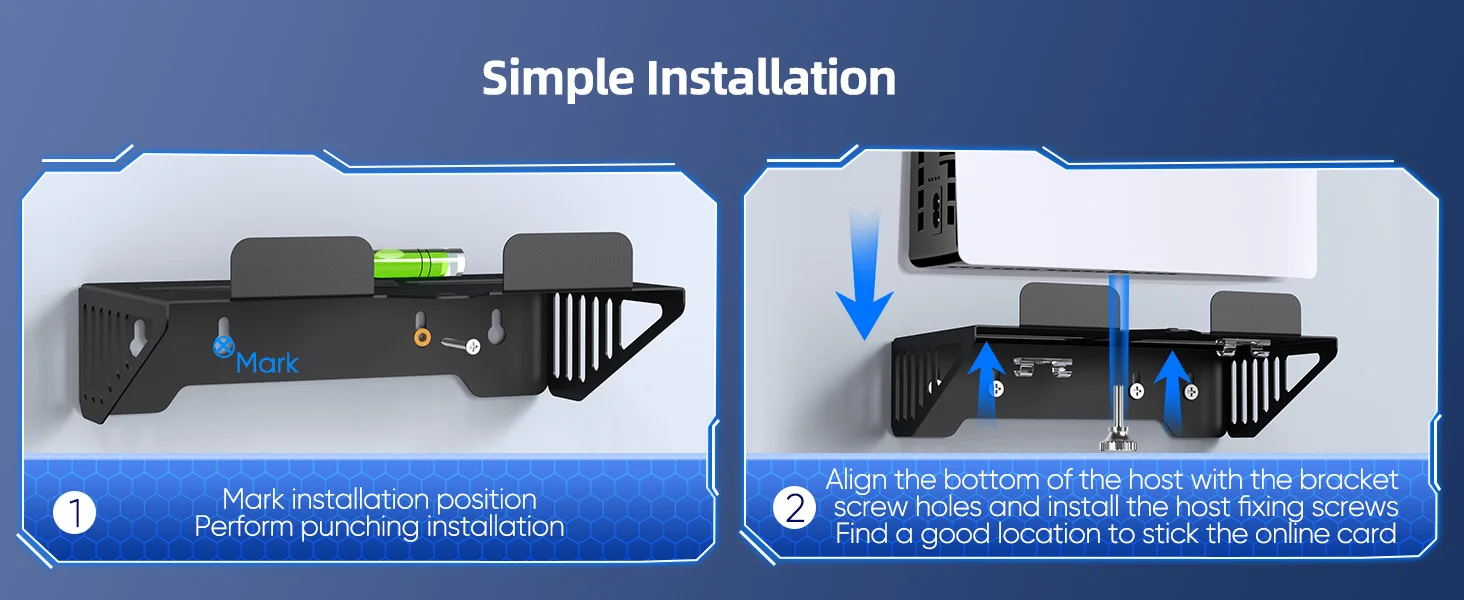 Simple Installation

Mark

1

Mark installation position
Perform punching installation

2

Align the bottom of the host with the bracket screw holes and install the host fixing screws
Find a good location to stick the online card