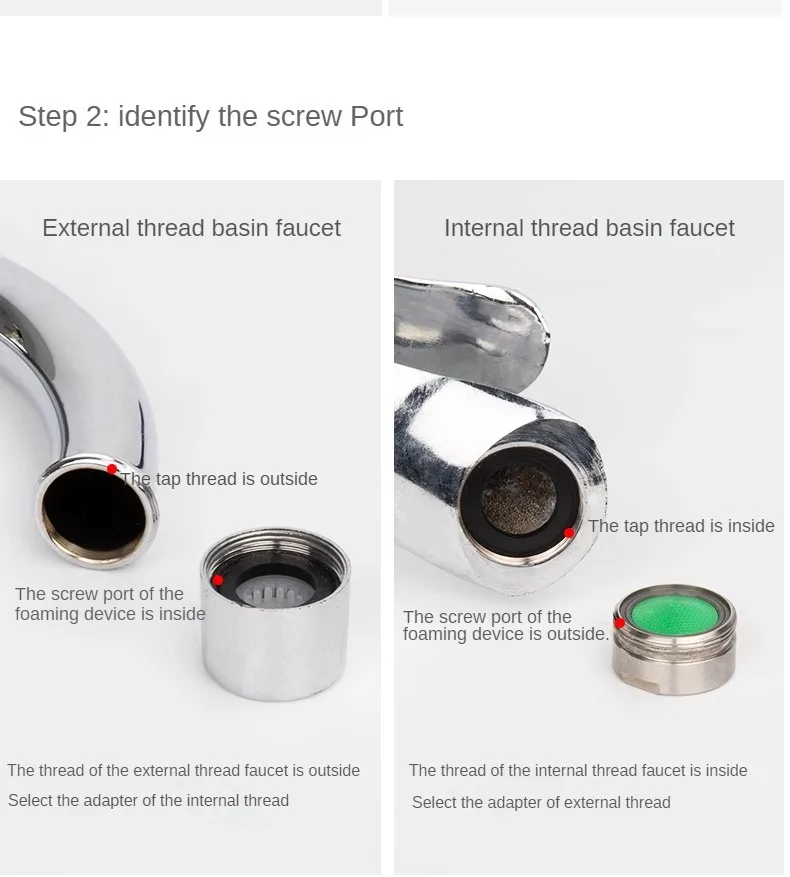 Step 2: identify the screw Port

External thread basin faucet

The tap thread is outside

The screw port of the foaming device is inside

The thread of the external thread faucet is outside

Select the adapter of the internal thread

Internal thread basin faucet

The tap thread is inside

The screw port of the foaming device is outside.

The thread of the internal thread faucet is inside

Select the adapter of external thread