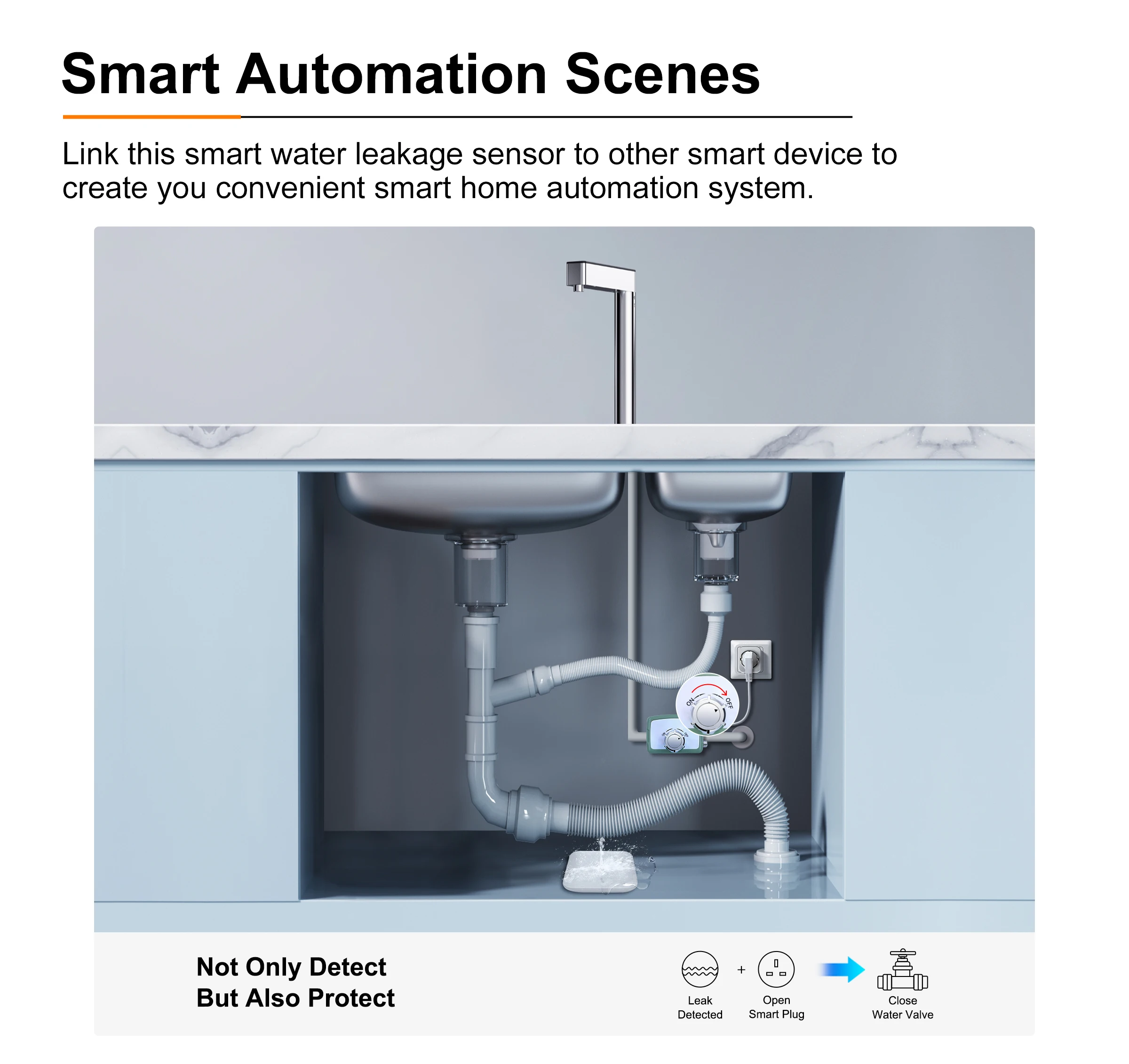 Smart Automation Scenes

Link this smart water leakage sensor to other smart device to create you convenient smart home automation system.

ON OFF

Not Only Detect
But Also Protect

Leak Detected + Open Smart Plug Close Water Valve