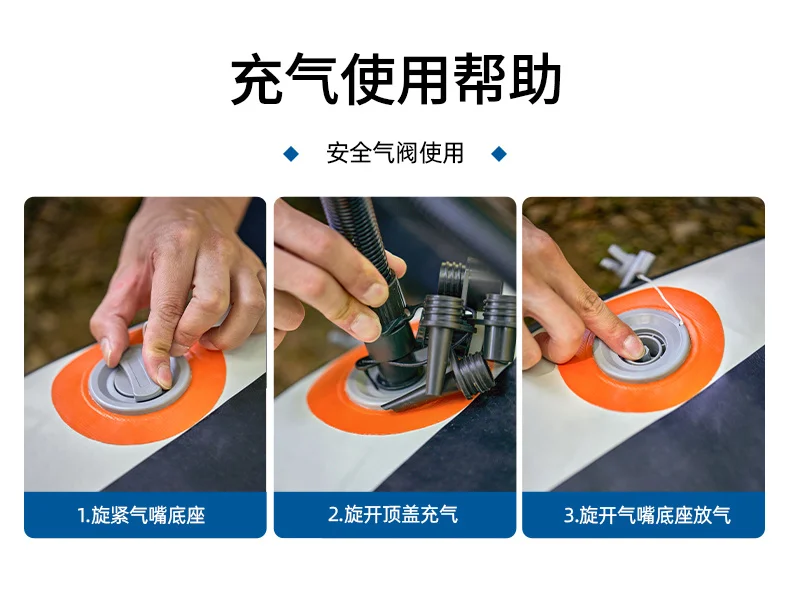 充气使用帮助

安全气阀使用

1.旋紧气嘴底座

2.旋开顶盖充气

3.旋开气嘴底座放气