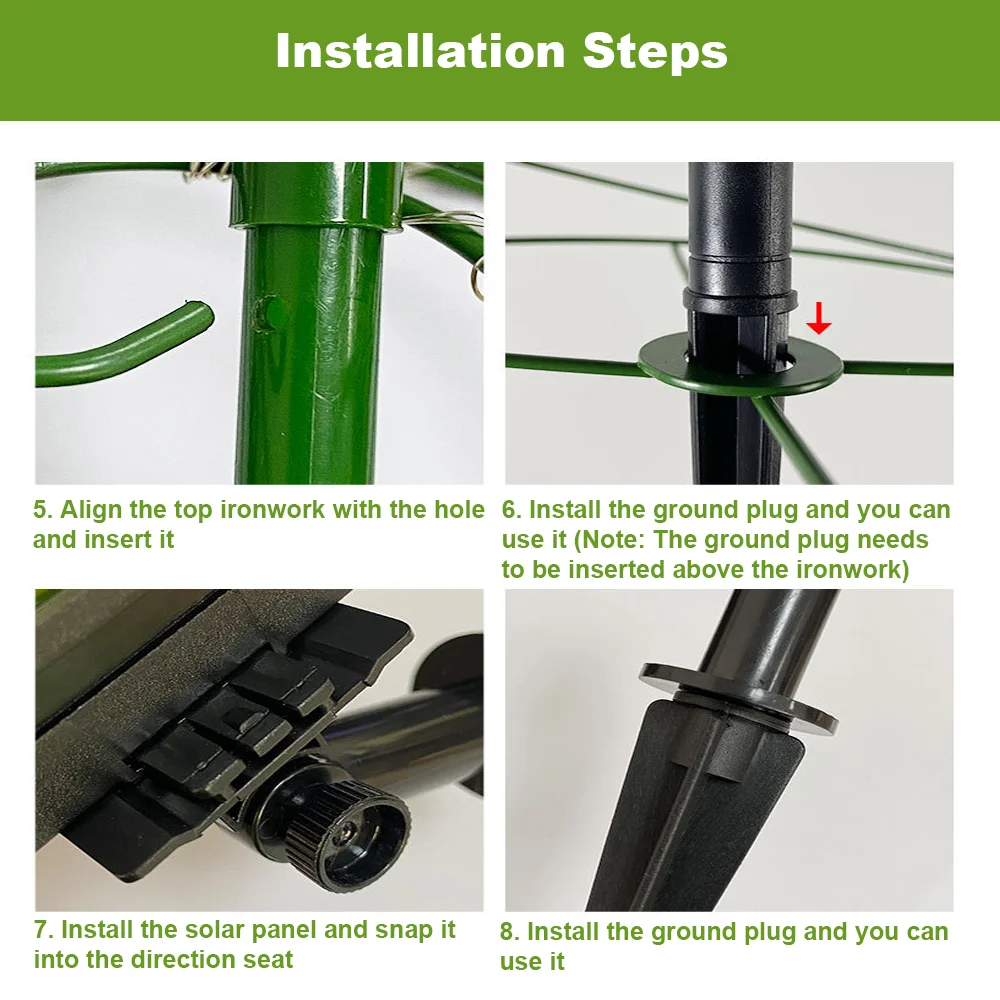 Installation Steps

5. Align the top ironwork with the hole and insert it

6. Install the ground plug and you can use it (Note: The ground plug needs to be inserted above the ironwork)

7. Install the solar panel and snap it into the direction seat

8. Install the ground plug and you can use it