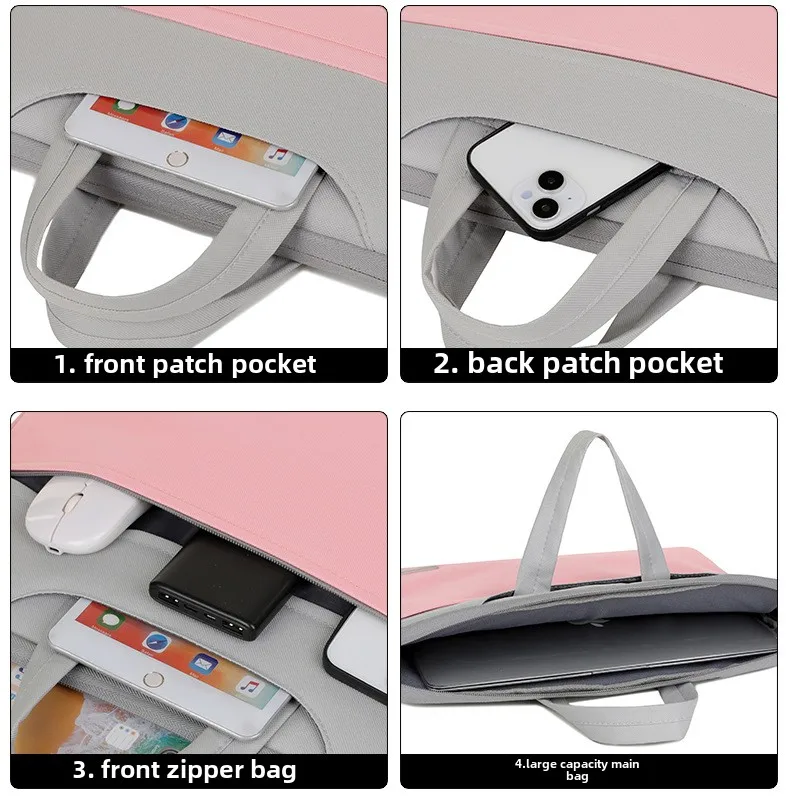 1. front patch pocket

2. back patch pocket

3. front zipper bag

4.large capacity main bag