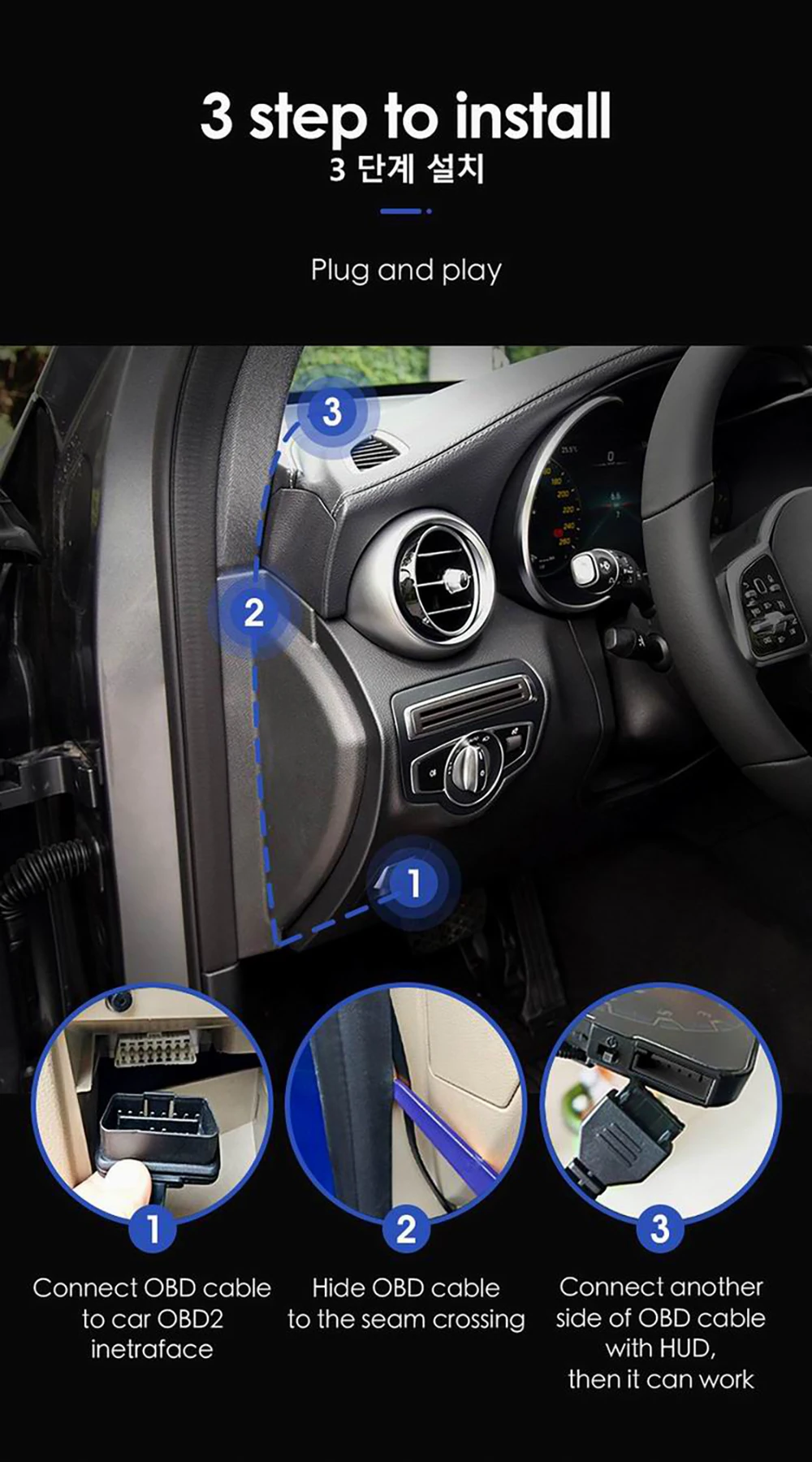 3 step to install
3 단계 설치

Plug and play

3

2

1

1
Connect OBD cable to car OBD2 inetraface

2
Hide OBD cable to the seam crossing

3
Connect another side of OBD cable with HUD, then it can work