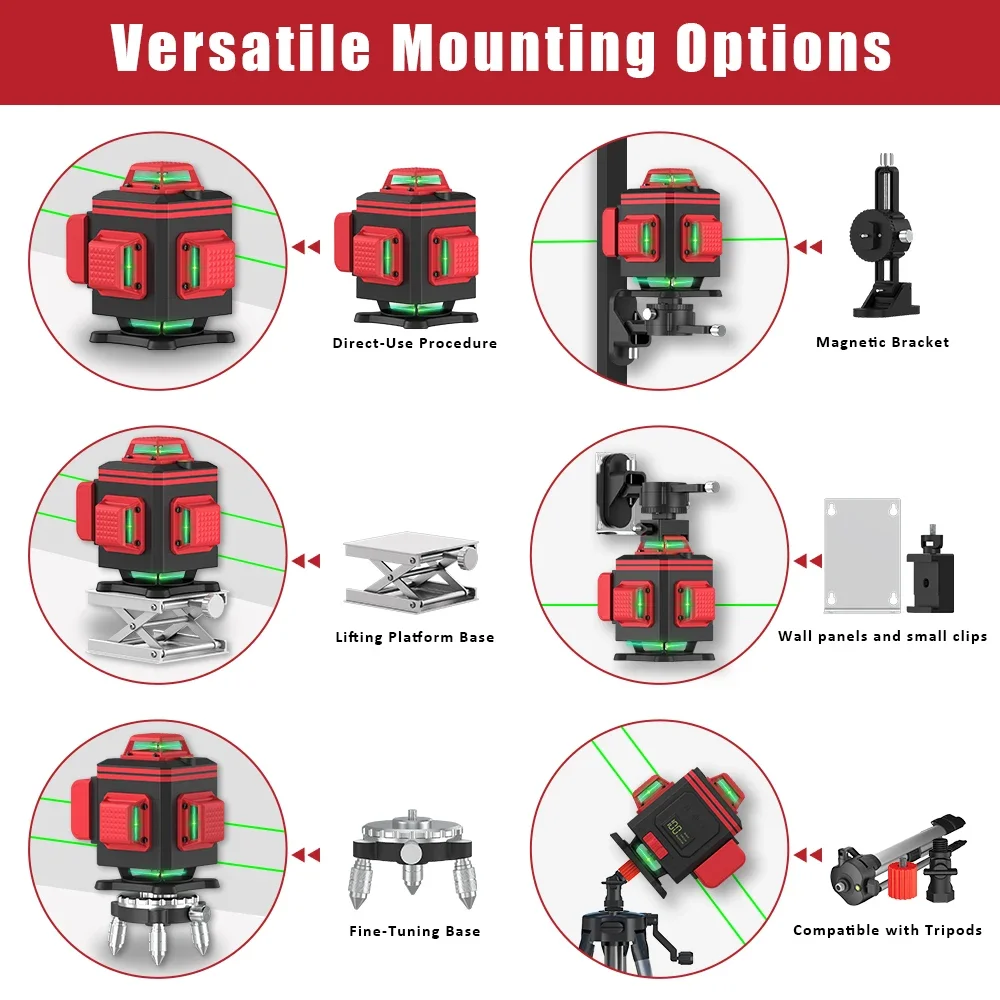 Versatile Mounting Options

Direct-Use Procedure

Magnetic Bracket

Lifting Platform Base

Wall panels and small clips

Fine-Tuning Base

Compatible with Tripods