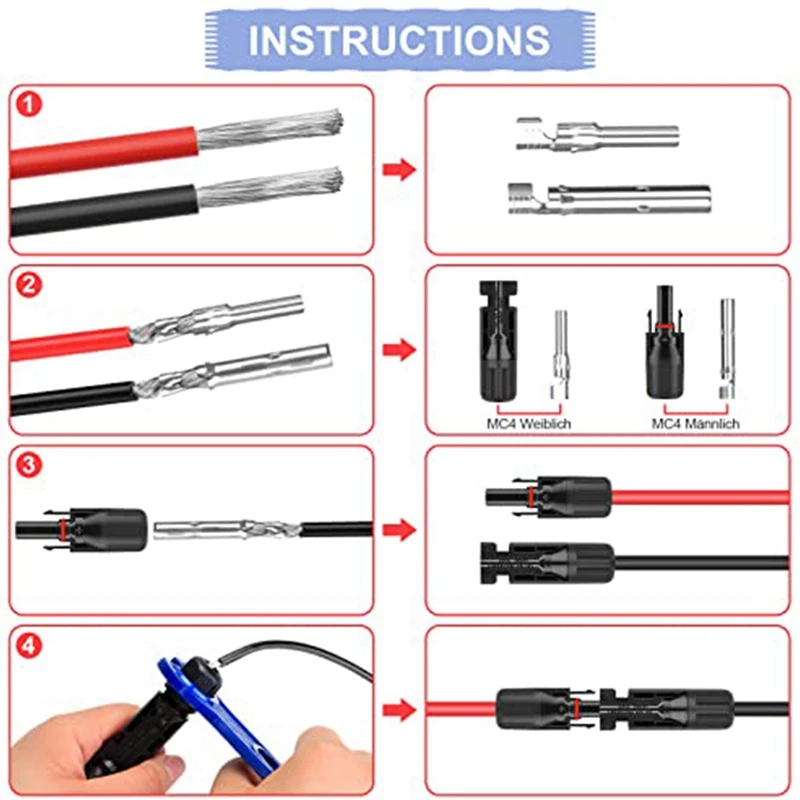 INSTRUCTIONS

1

2

MC4 Weiblich

MC4 Männlich

3

4