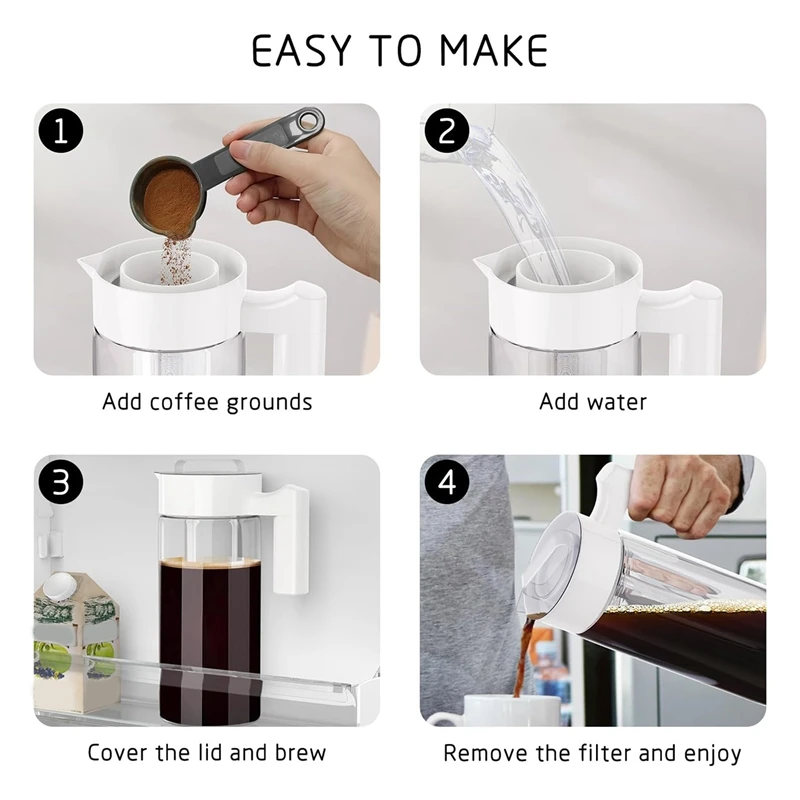 EASY TO MAKE

1

Add coffee grounds

2

Add water

3

Cover the lid and brew

4

Remove the filter and enjoy