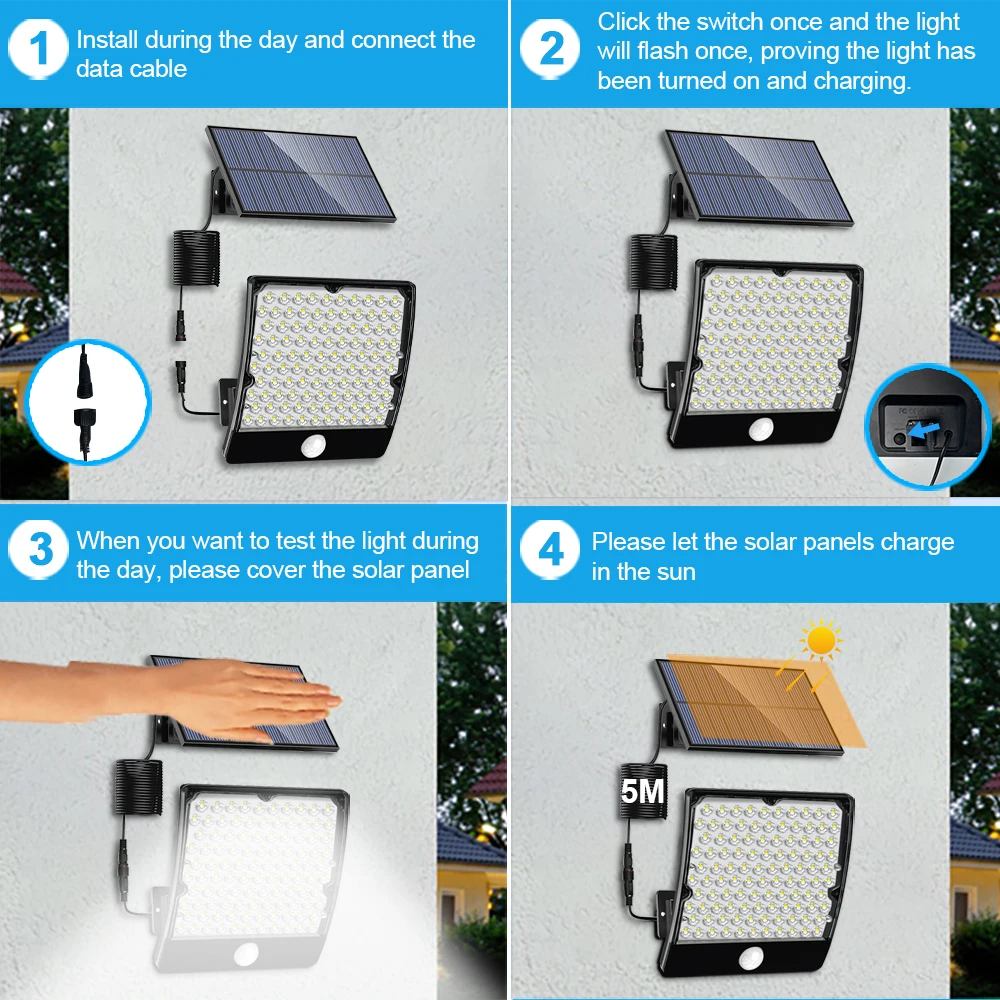 1 Install during the day and connect the data cable

2 Click the switch once and the light will flash once, proving the light has been turned on and charging.

3 When you want to test the light during the day, please cover the solar panel

4 Please let the solar panels charge in the sun

5M