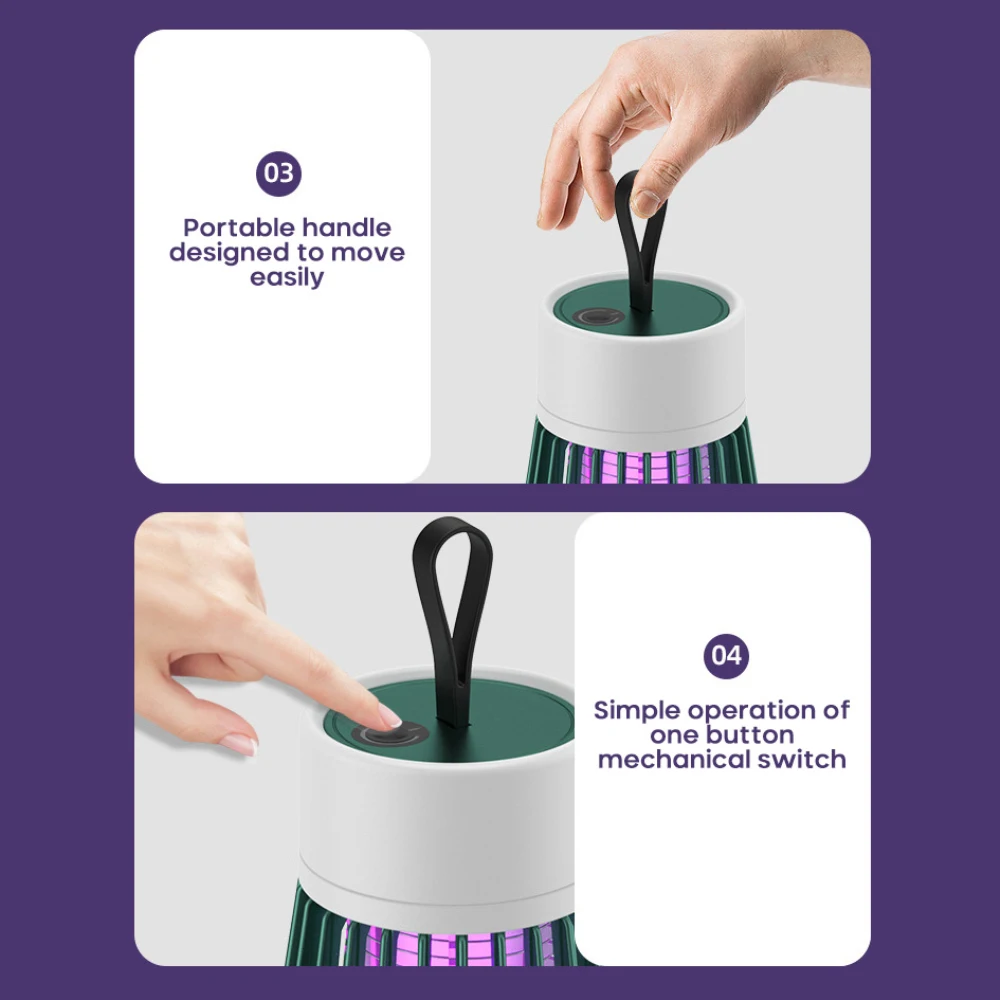 03

Portable handle designed to move easily

04

Simple operation of one button mechanical switch