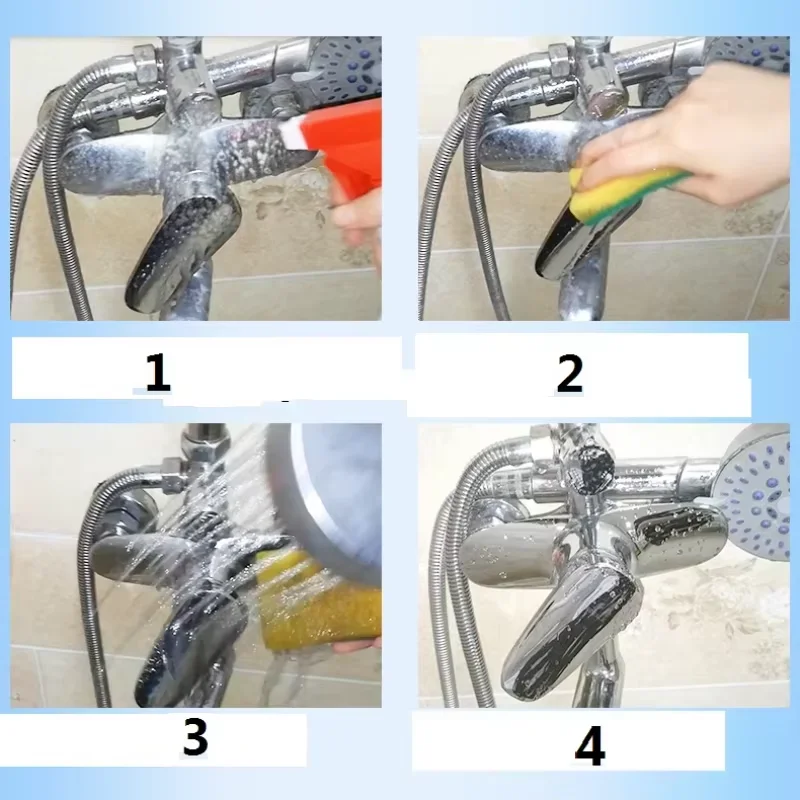 1

2

3

4