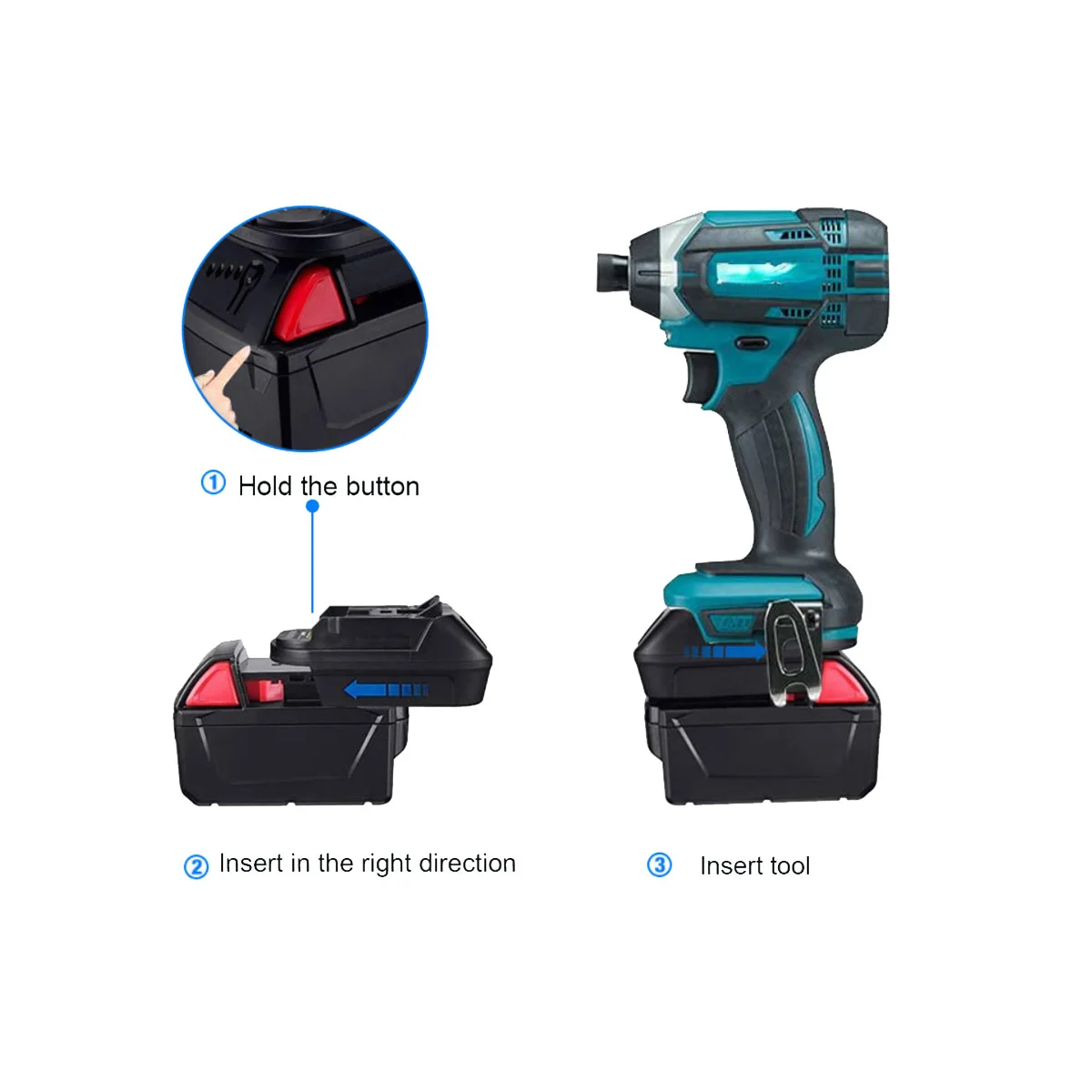 ① Hold the button

② Insert in the right direction

③ Insert tool