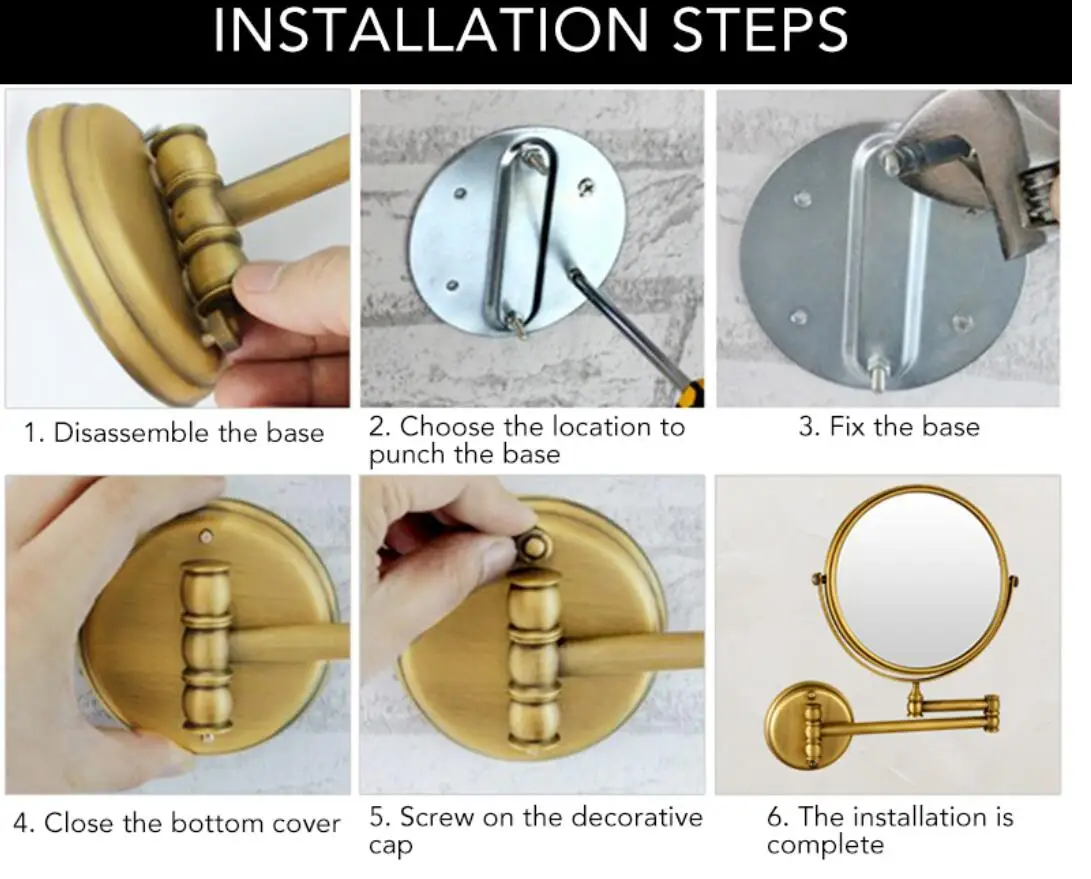 INSTALLATION STEPS

1. Disassemble the base

2. Choose the location to punch the base

3. Fix the base

4. Close the bottom cover

5. Screw on the decorative cap

6. The installation is complete