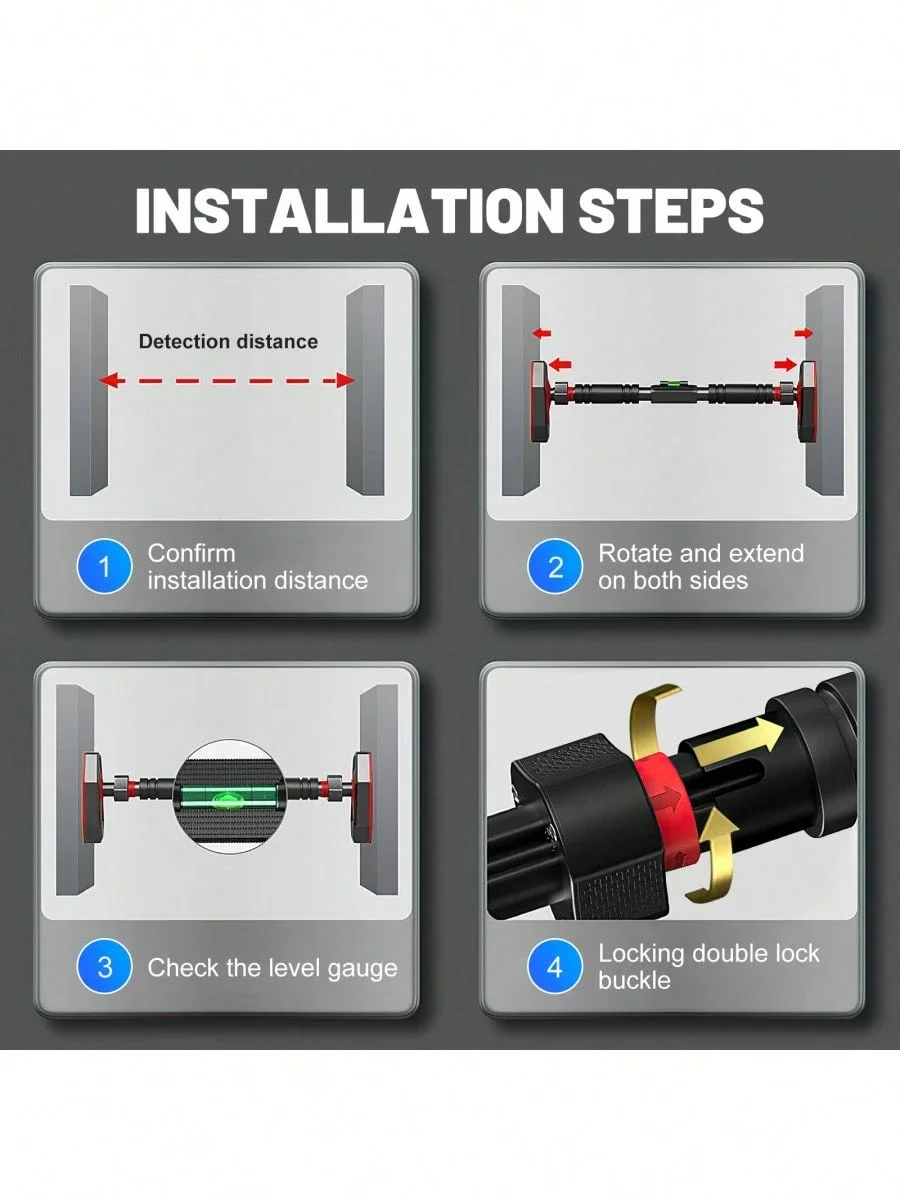 INSTALLATION STEPS

Detection distance

1 Confirm installation distance

2 Rotate and extend on both sides

3 Check the level gauge

4 Locking double lock buckle