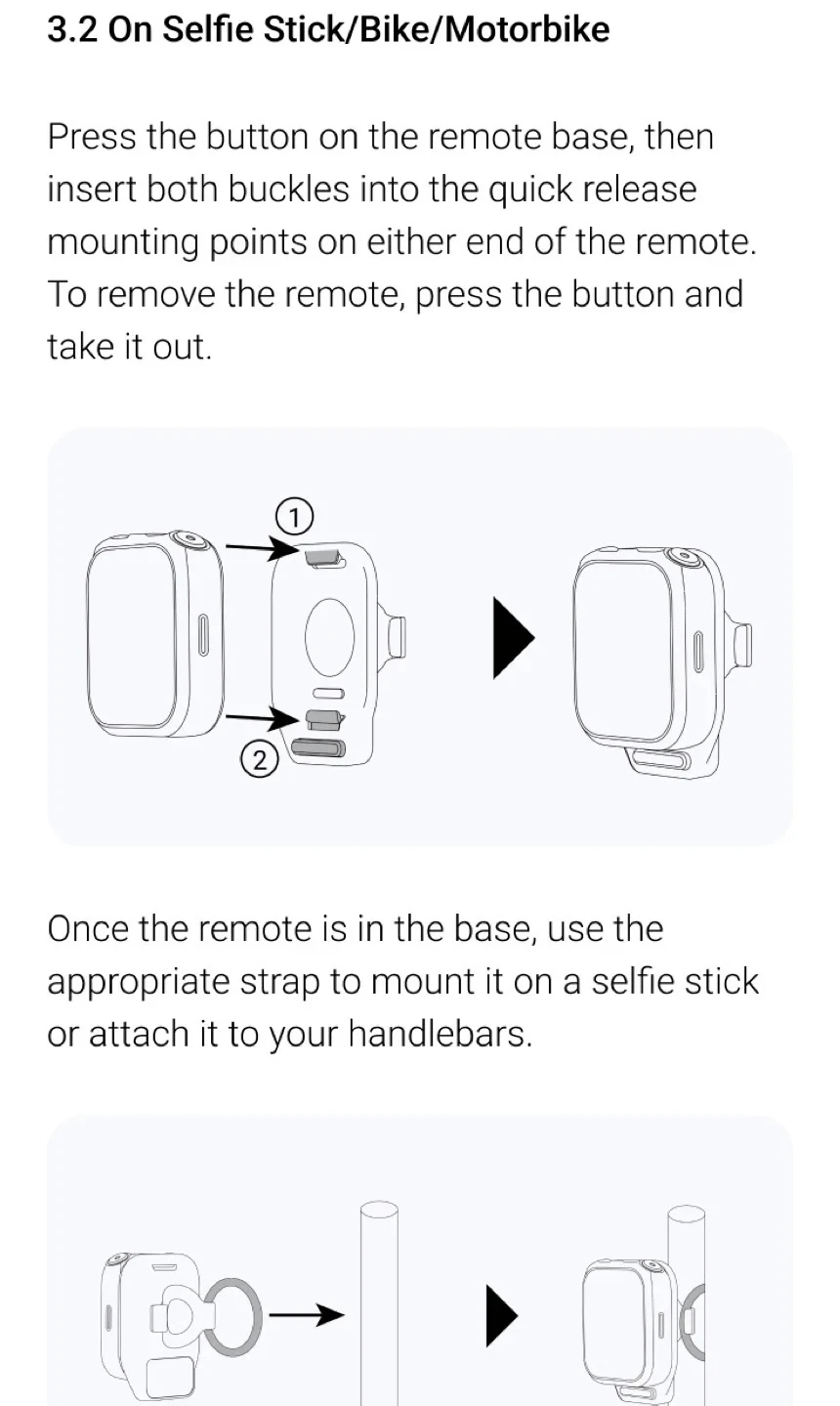 3.2 On Selfie Stick/Bike/Motorbike

Press the button on the remote base, then insert both buckles into the quick release mounting points on either end of the remote. To remove the remote, press the button and take it out.

①

②

Once the remote is in the base, use the appropriate strap to mount it on a selfie stick or attach it to your handlebars.