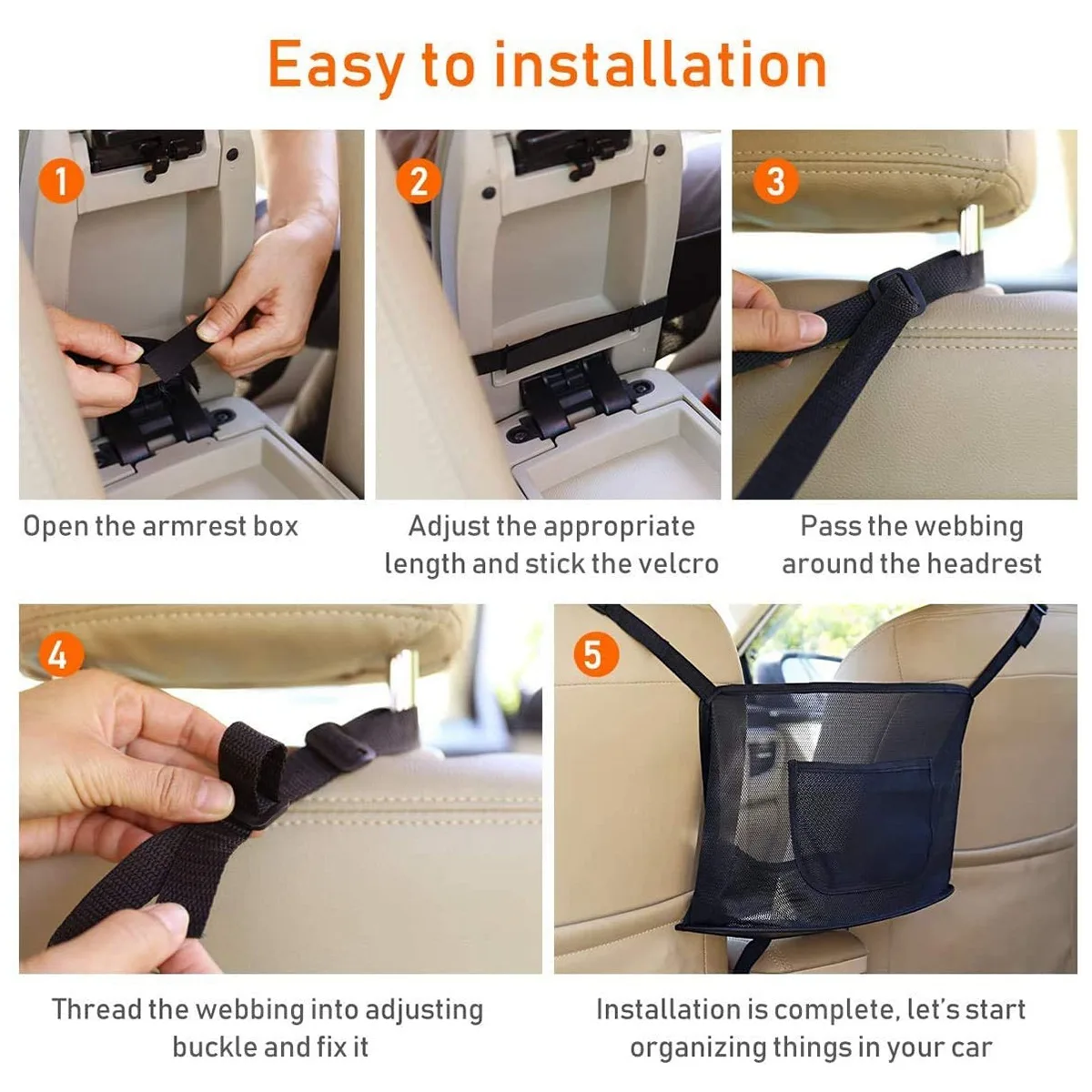 Easy to installation

1

Open the armrest box

2

Adjust the appropriate length and stick the velcro

3

Pass the webbing around the headrest

4

Thread the webbing into adjusting buckle and fix it

5

Installation is complete, let's start organizing things in your car