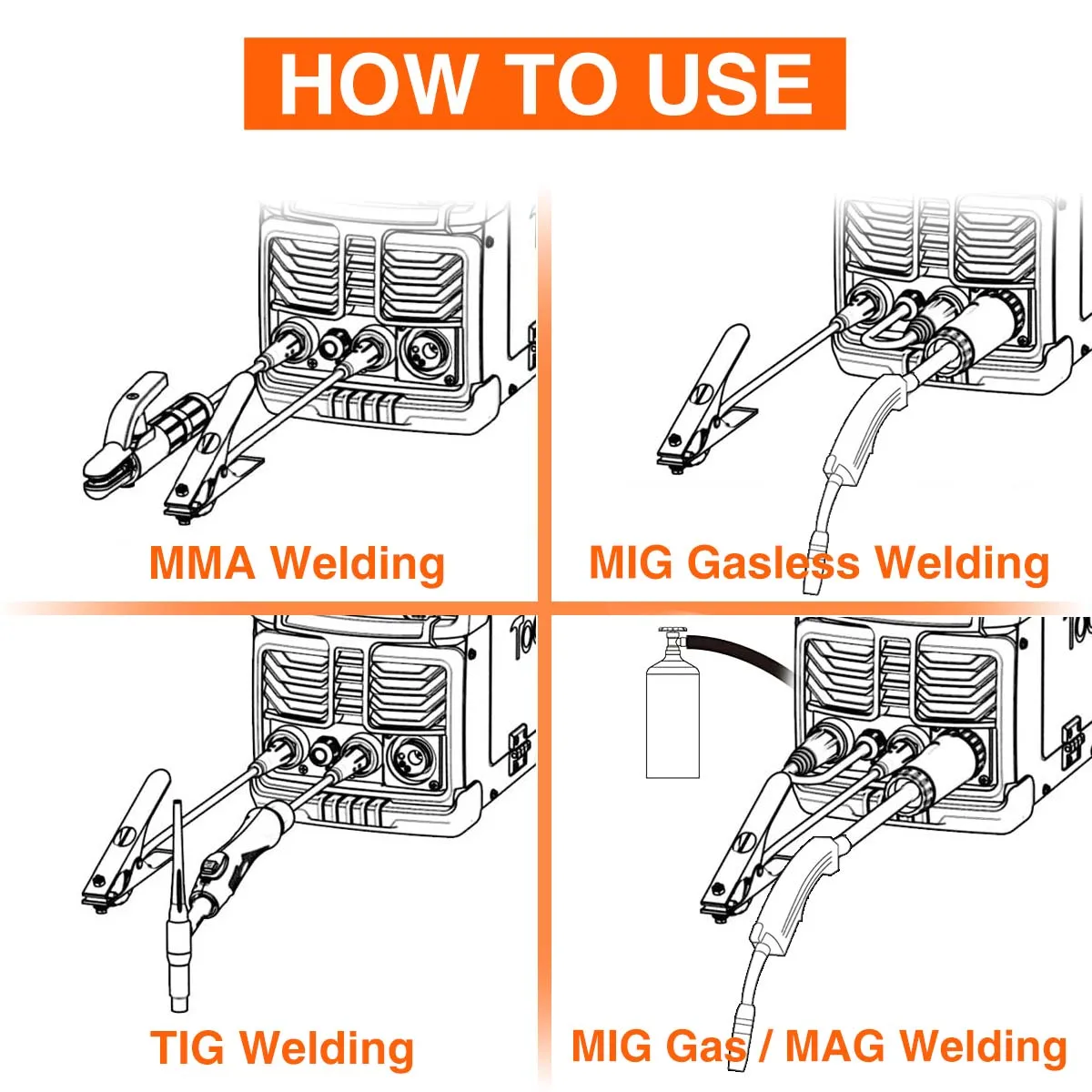 HOW TO USE

MMA Welding

MIG Gasless Welding

TIG Welding

MIG Gas / MAG Welding