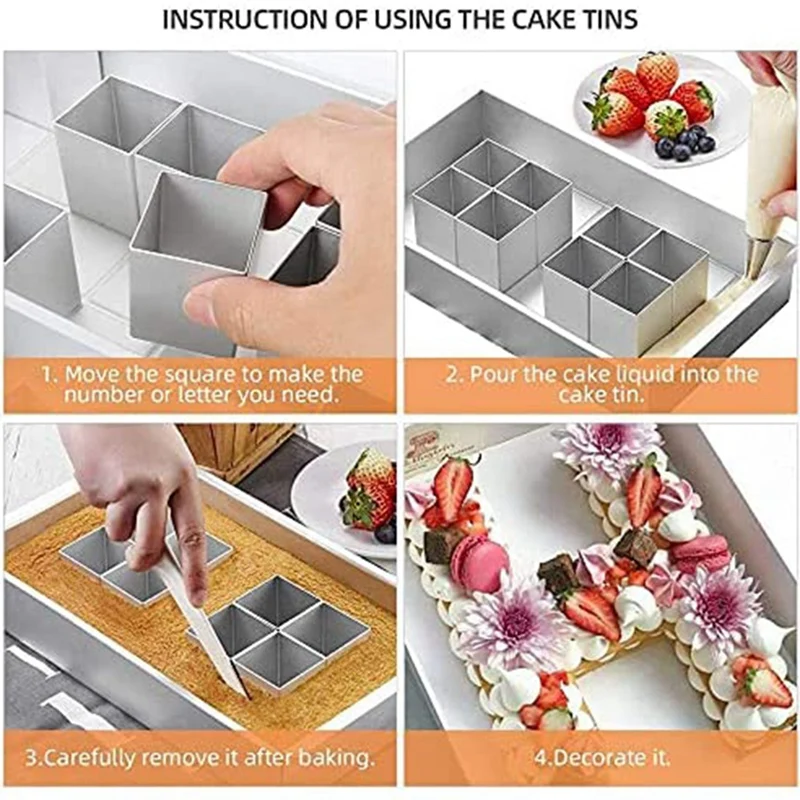 INSTRUCTION OF USING THE CAKE TINS

1. Move the square to make the number or letter you need.

2. Pour the cake liquid into the cake tin.

3.Carefully remove it after baking.

4.Decorate it.