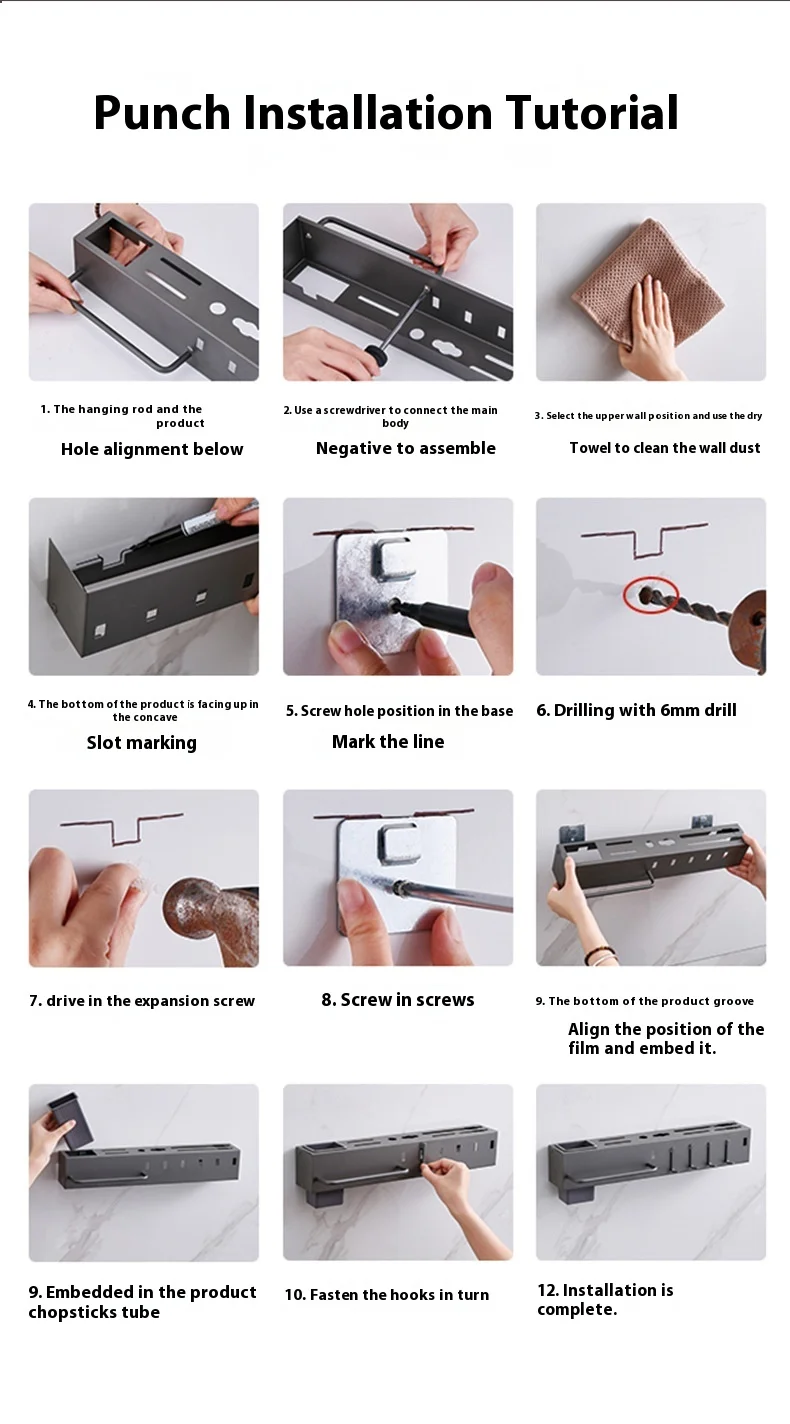 Punch Installation Tutorial

1. The hanging rod and the product

Hole alignment below

2. Use a screwdriver to connect the main body

Negative to assemble

3. Select the upper wall position and use the dry

Towel to clean the wall dust

4. The bottom of the product is facing up in the concave

Slot marking

5. Screw hole position in the base

Mark the line

6. Drilling with 6mm drill

7. drive in the expansion screw

8. Screw in screws

9. The bottom of the product groove

Align the position of the film and embed it.

9. Embedded in the product chopsticks tube

10. Fasten the hooks in turn

12. Installation is complete.