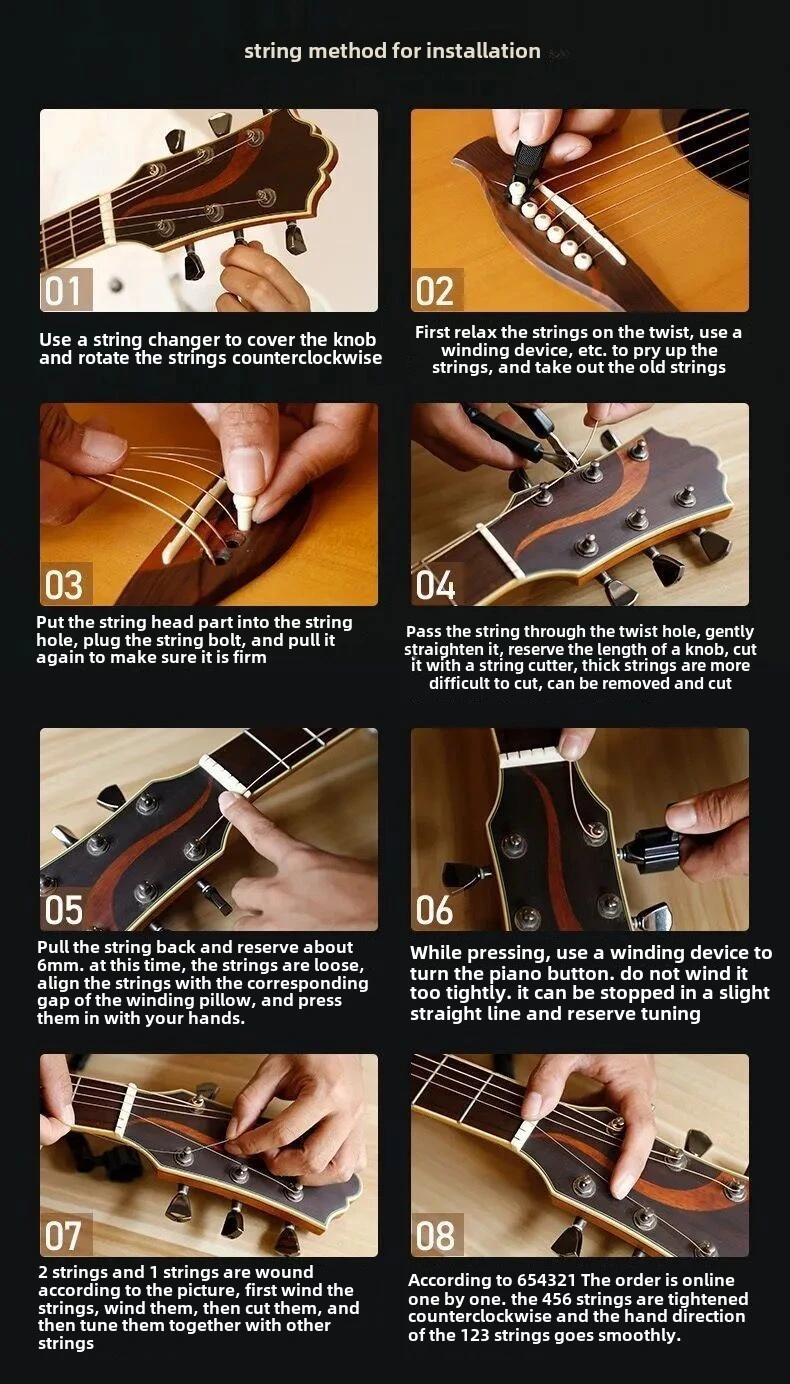 string method for installation

01

Use a string changer to cover the knob and rotate the strings counterclockwise

02

First relax the strings on the twist, use a winding device, etc. to pry up the strings, and take out the old strings

03

Put the string head part into the string hole, plug the string bolt, and pull it again to make sure it is firm

04

Pass the string through the twist hole, gently straighten it, reserve the length of a knob, cut it with a string cutter, thick strings are more difficult to cut, can be removed and cut

05

Pull the string back and reserve about 6mm. at this time, the strings are loose, align the strings with the corresponding gap of the winding pillow, and press them in with your hands.

06

While pressing, use a winding device to turn the piano button. do not wind it too tightly. it can be stopped in a slight straight line and reserve tuning

07

2 strings and 1 strings are wound according to the picture, first wind the strings, wind them, then cut them, and then tune them together with other strings

08

According to 654321 The order is online one by one. the 456 strings are tightened counterclockwise and the hand direction of the 123 strings goes smoothly.