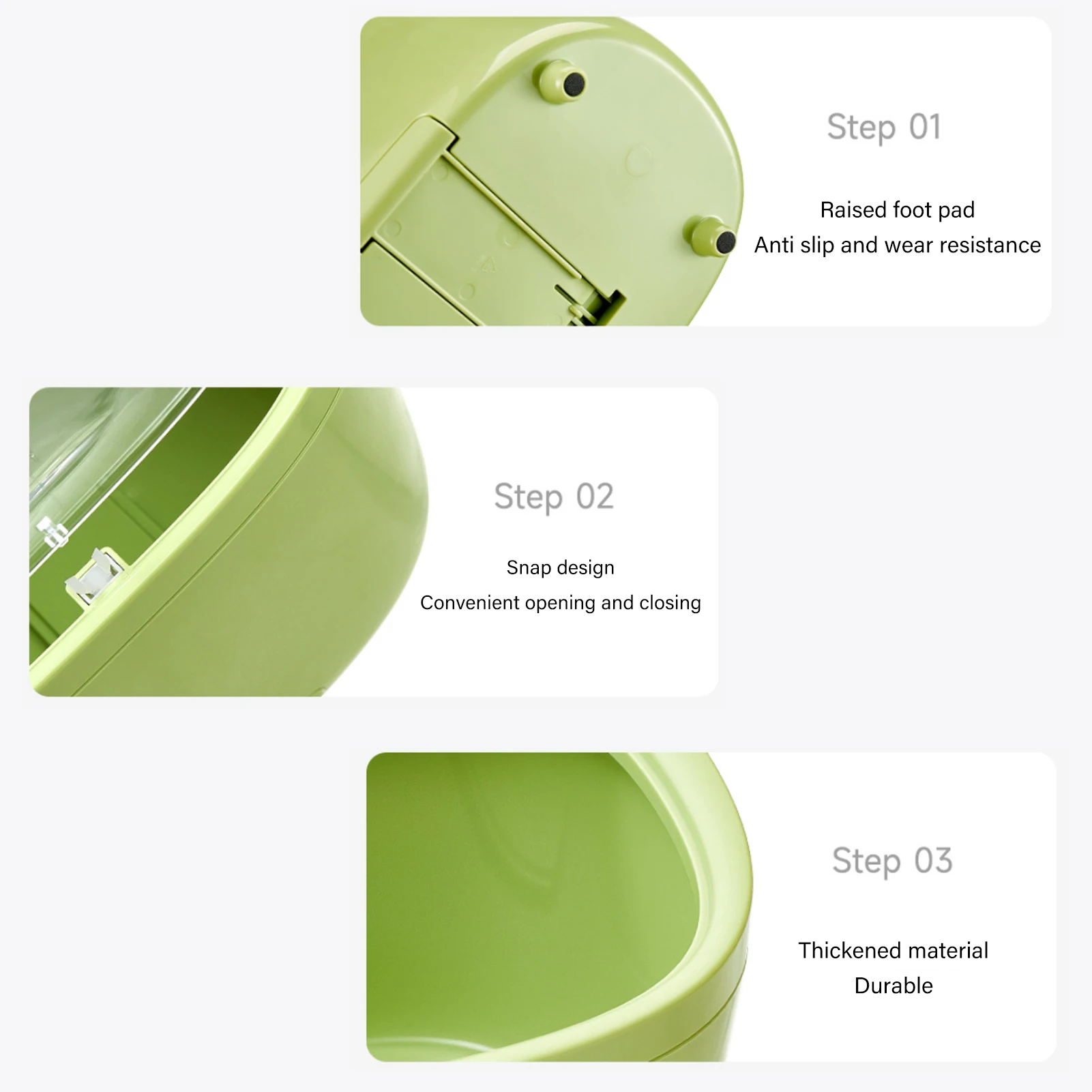 Step 01

Raised foot pad
Anti slip and wear resistance

Step 02

Snap design
Convenient opening and closing

Step 03

Thickened material
Durable