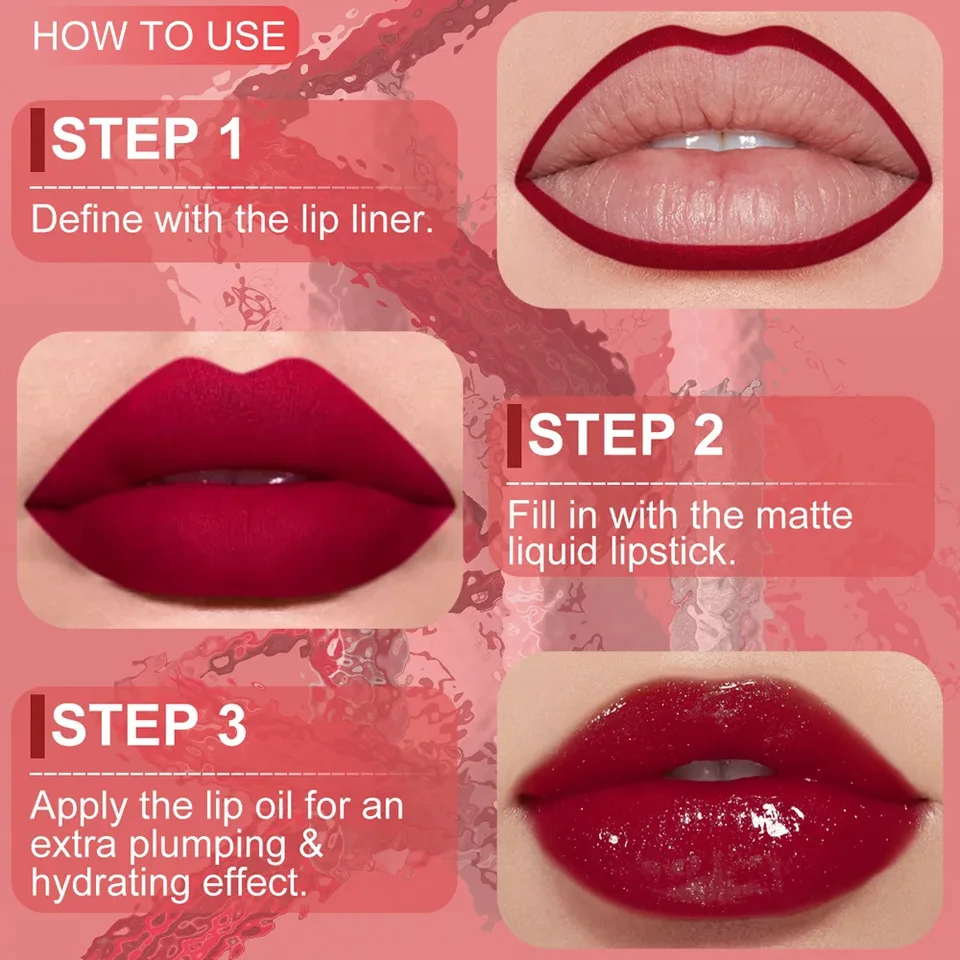 HOW TO USE

STEP 1

Define with the lip liner.

STEP 2

Fill in with the matte liquid lipstick.

STEP 3

Apply the lip oil for an extra plumping & hydrating effect.