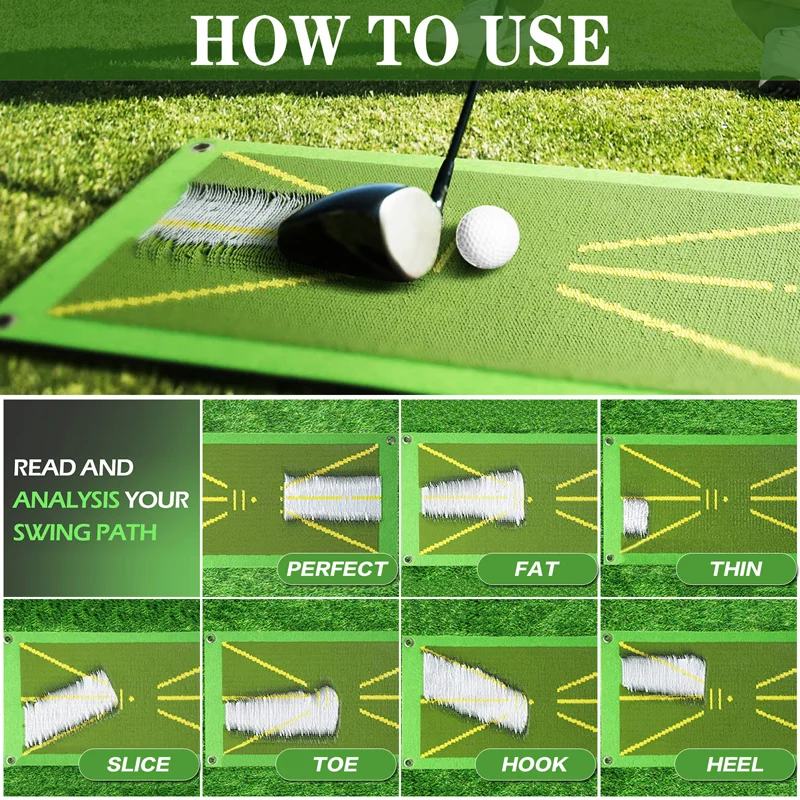 HOW TO USE

READ AND ANALYSIS YOUR SWING PATH

PERFECT

FAT

THIN

SLICE

TOE

HOOK

HEEL