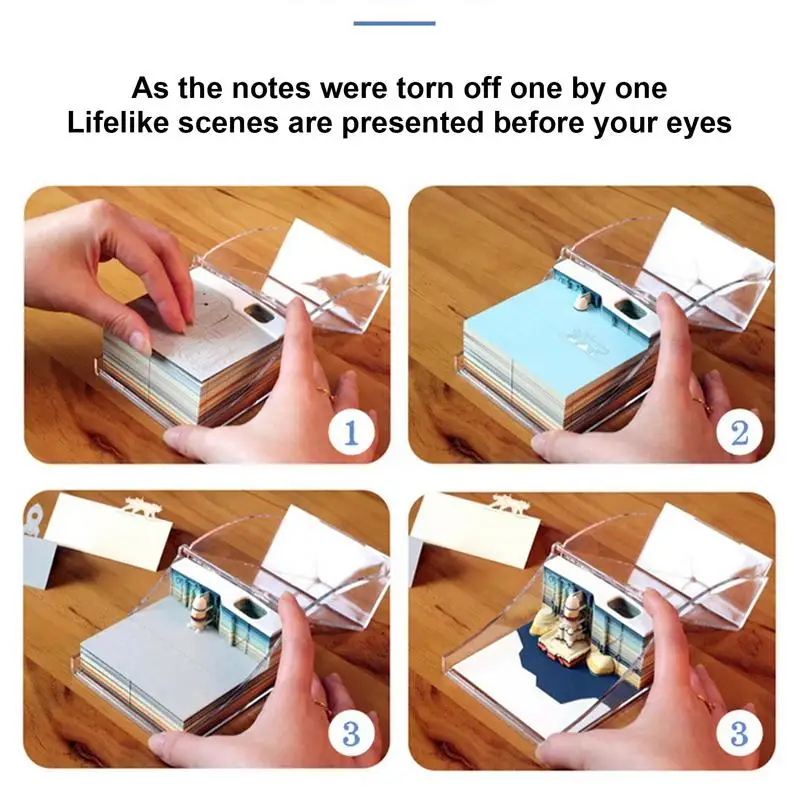 As the notes were torn off one by one
Lifelike scenes are presented before your eyes

1

2

3

3