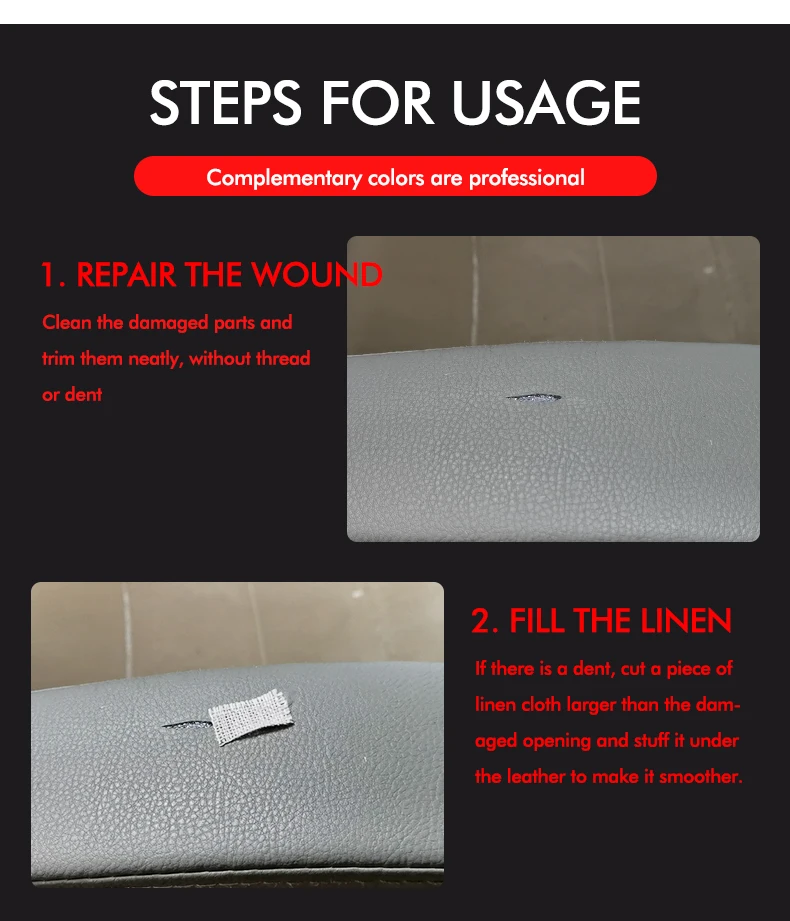 STEPS FOR USAGE

Complementary colors are professional

1. REPAIR THE WOUND

Clean the damaged parts and trim them neatly, without thread or dent

2. FILL THE LINEN

If there is a dent, cut a piece of linen cloth larger than the damaged opening and stuff it under the leather to make it smoother.