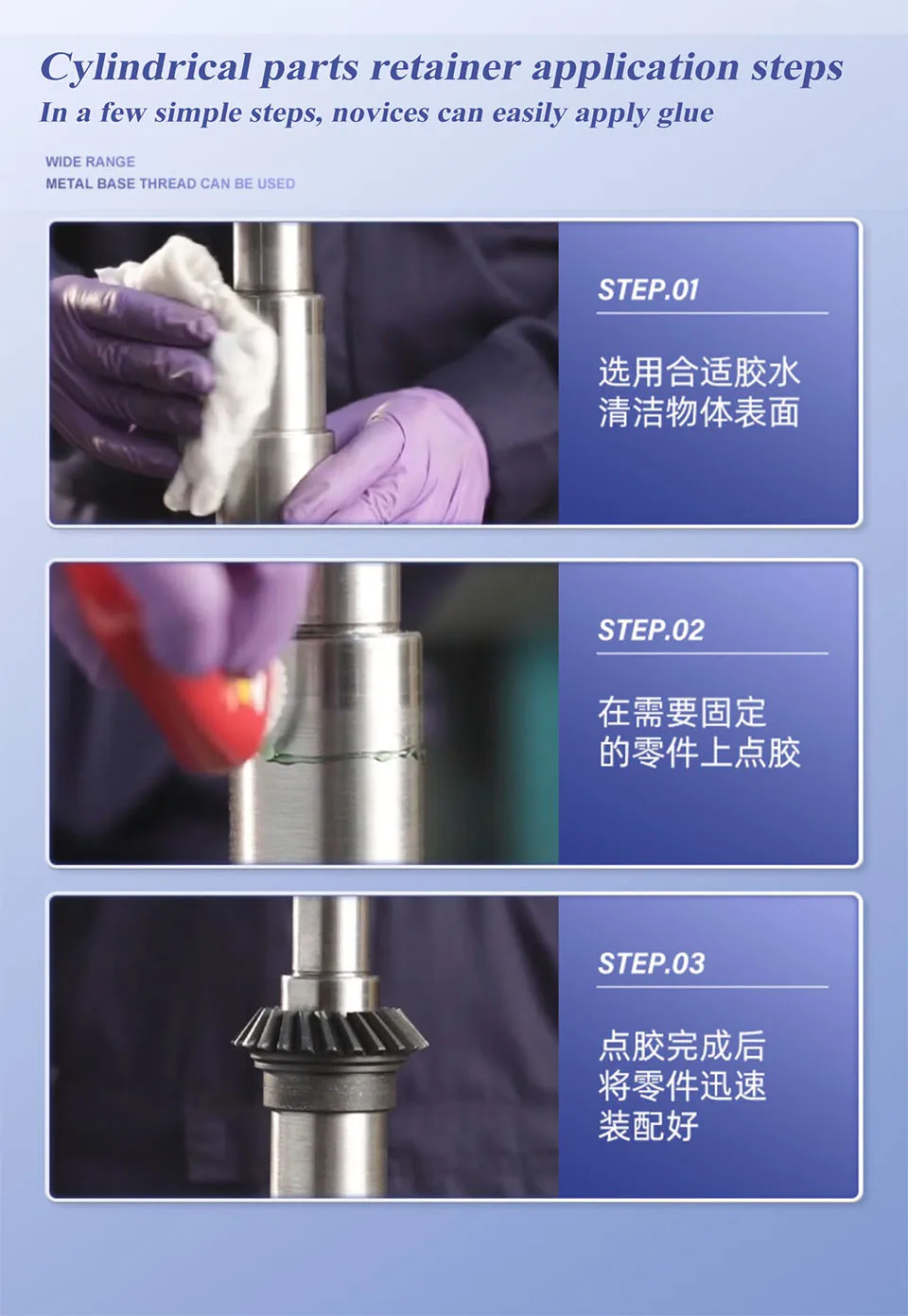 Cylindrical parts retainer application steps
In a few simple steps, novices can easily apply glue

WIDE RANGE
METAL BASE THREAD CAN BE USED

STEP.01

选用合适胶水
清洁物体表面

STEP.02

在需要固定
的零件上点胶

STEP.03

点胶完成后
将零件迅速
装配好