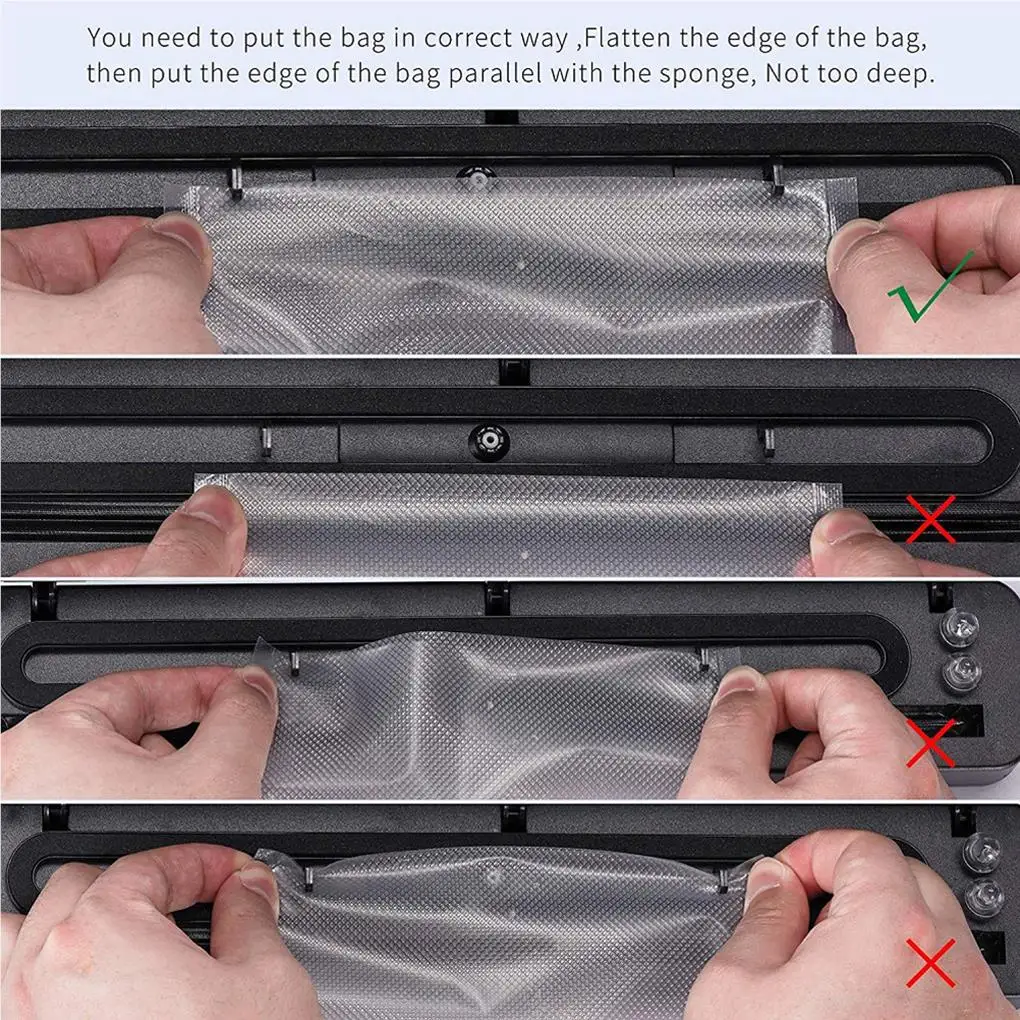 You need to put the bag in correct way ,Flatten the edge of the bag, then put the edge of the bag parallel with the sponge, Not too deep.