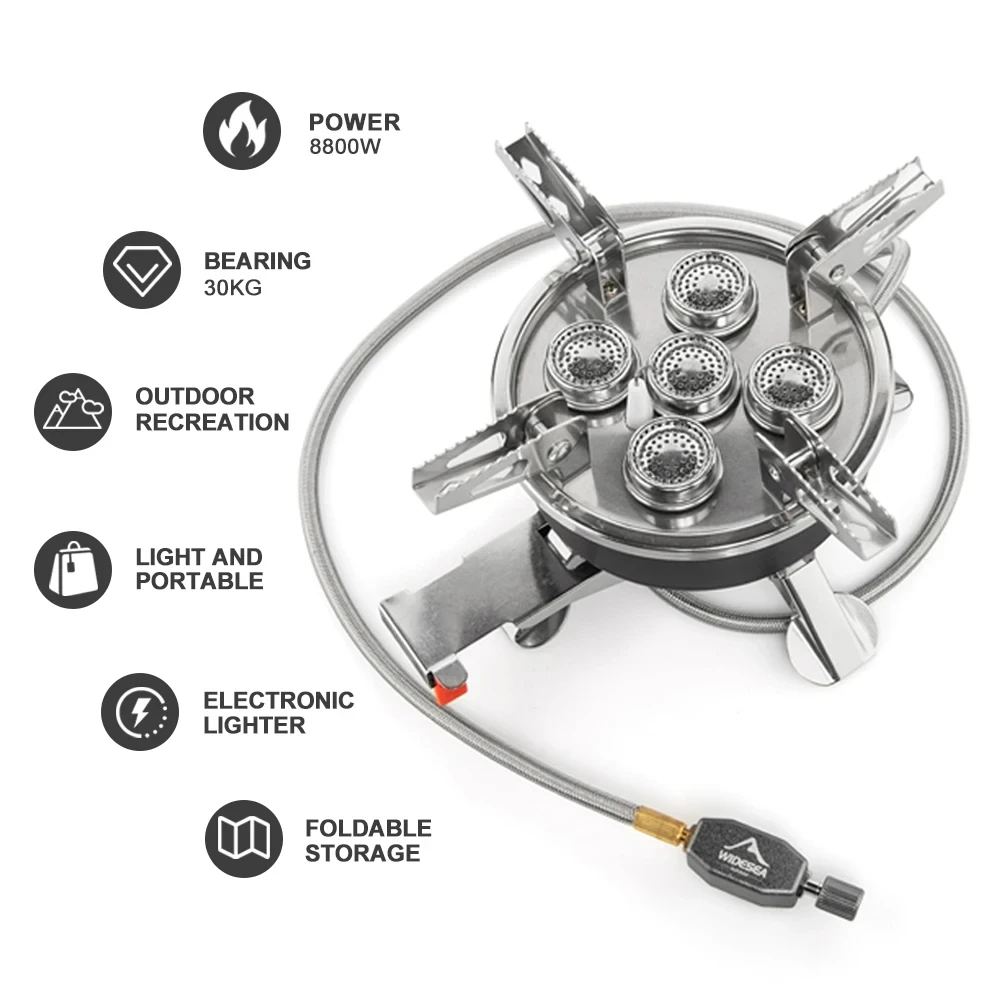 POWER
8800W

BEARING
30KG

OUTDOOR
RECREATION

LIGHT AND
PORTABLE

ELECTRONIC
LIGHTER

FOLDABLE
STORAGE

WIDESEA