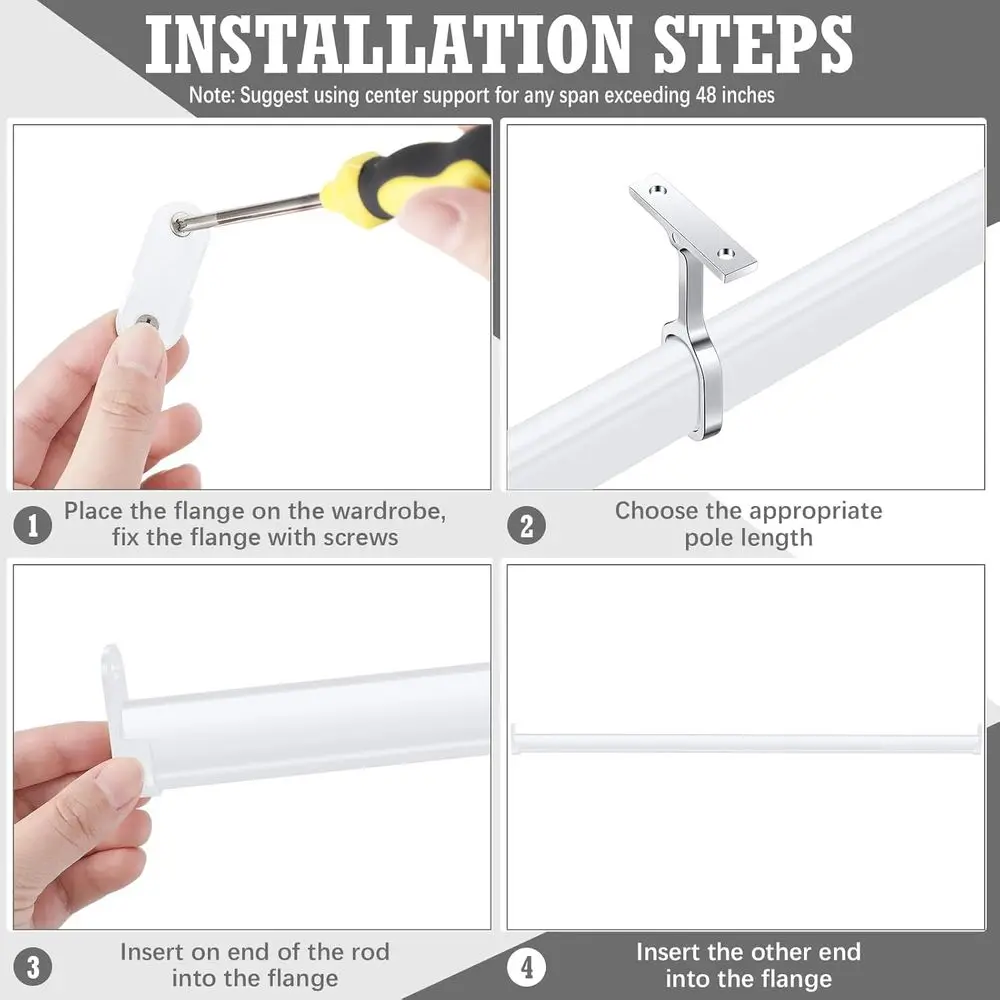 INSTALLATION STEPS

Note: Suggest using center support for any span exceeding 48 inches

1 Place the flange on the wardrobe, fix the flange with screws

2 Choose the appropriate pole length

3 Insert on end of the rod into the flange

4 Insert the other end into the flange