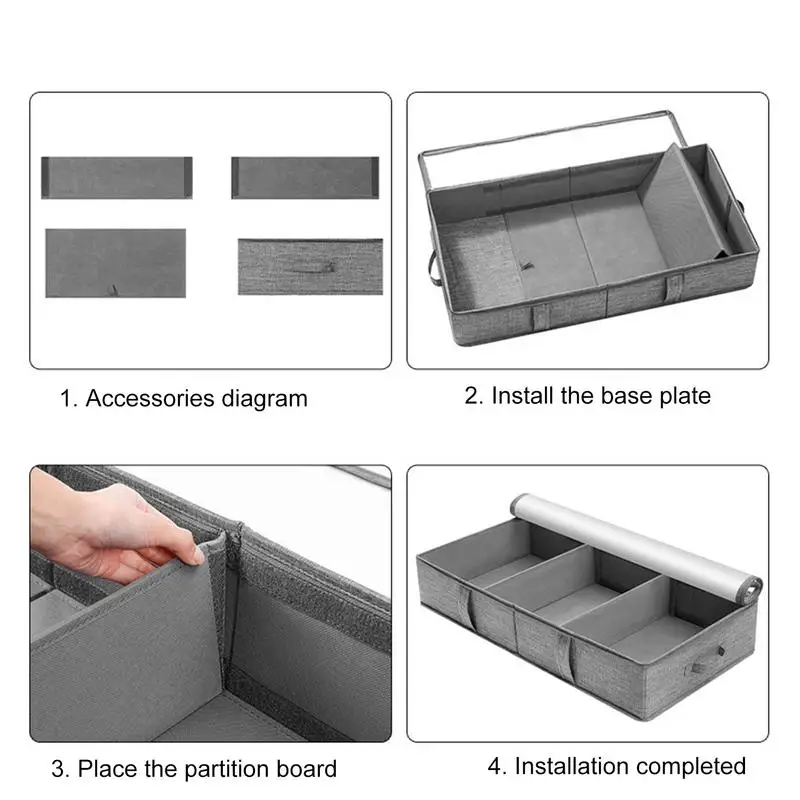 1. Accessories diagram

2. Install the base plate

3. Place the partition board

4. Installation completed