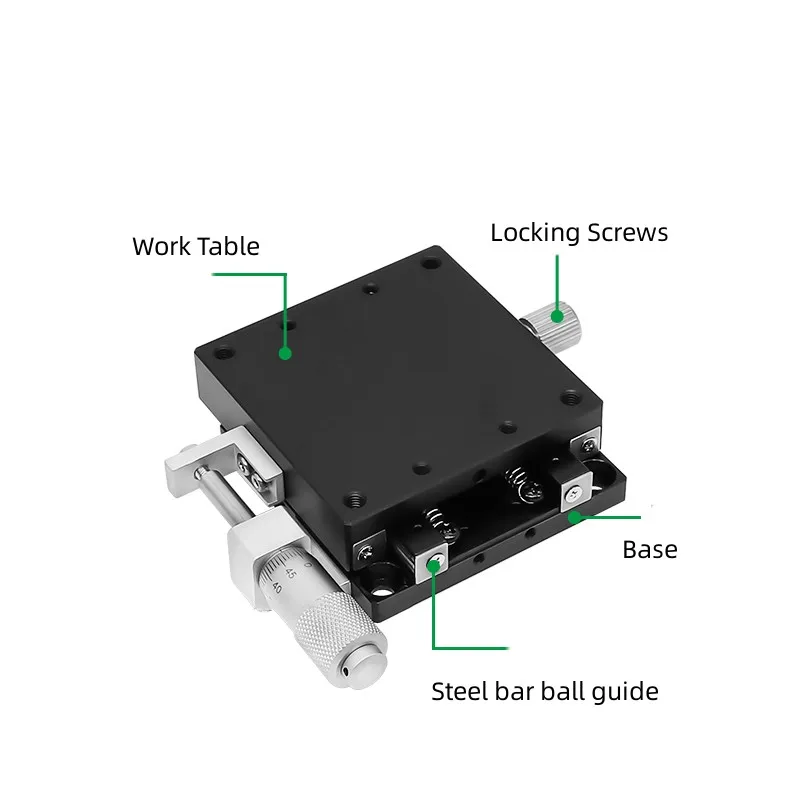 Work Table

Locking Screws

Base

Steel bar ball guide

0
45
40