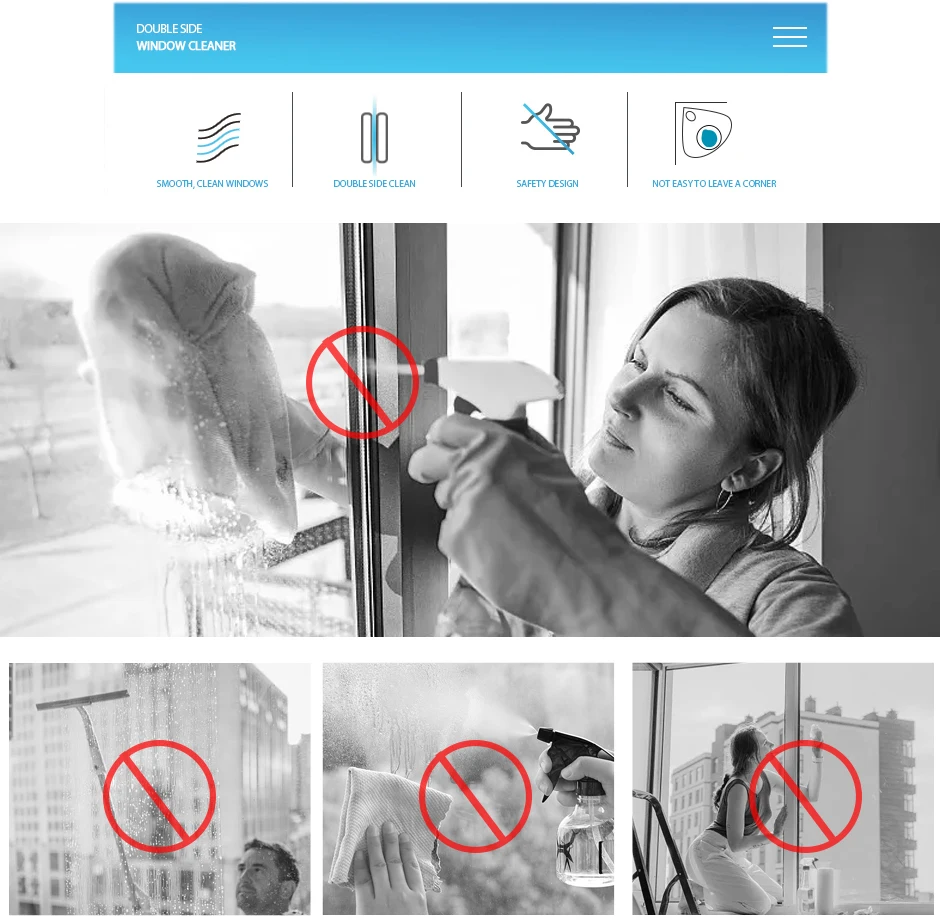 DOUBLE SIDE
WINDOW CLEANER

SMOOTH, CLEAN WINDOWS

DOUBLE SIDE CLEAN

SAFETY DESIGN

NOT EASY TO LEAVE A CORNER