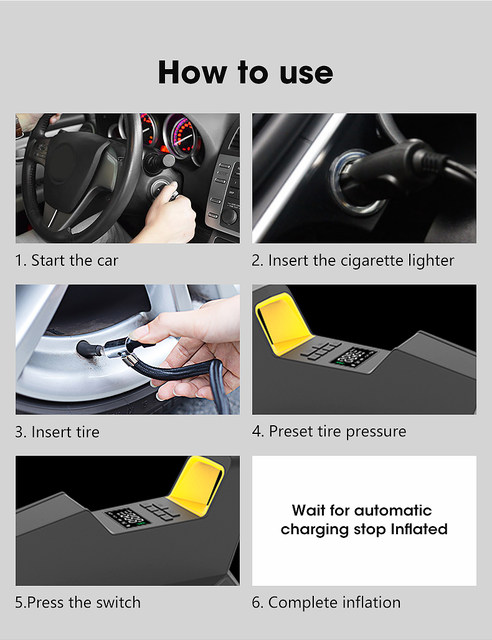 How to use

1. Start the car

2. Insert the cigarette lighter

3. Insert tire

4. Preset tire pressure

5.Press the switch

Wait for automatic charging stop Inflated

6. Complete inflation