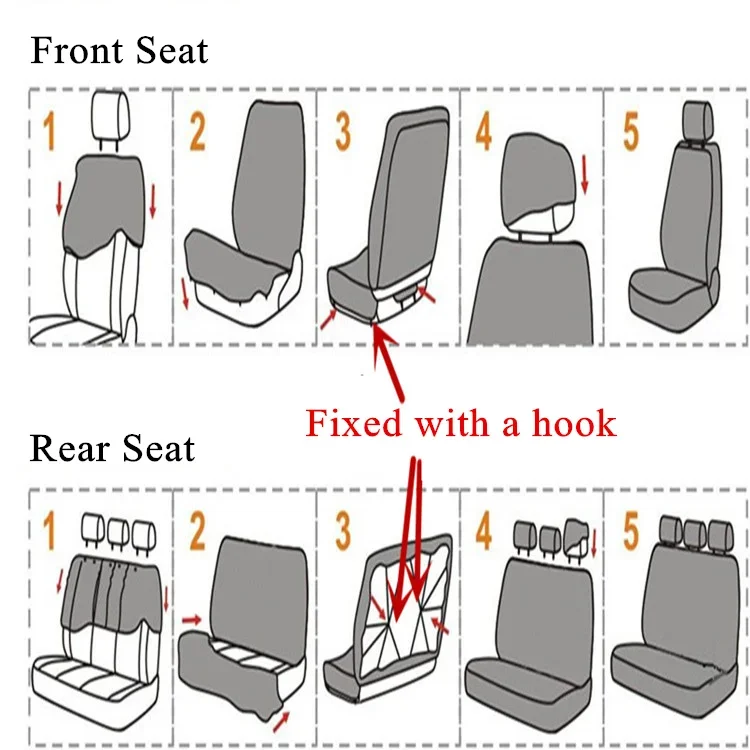 Front Seat

1 2 3 4 5

Fixed with a hook

Rear Seat

1 2 3 4 5