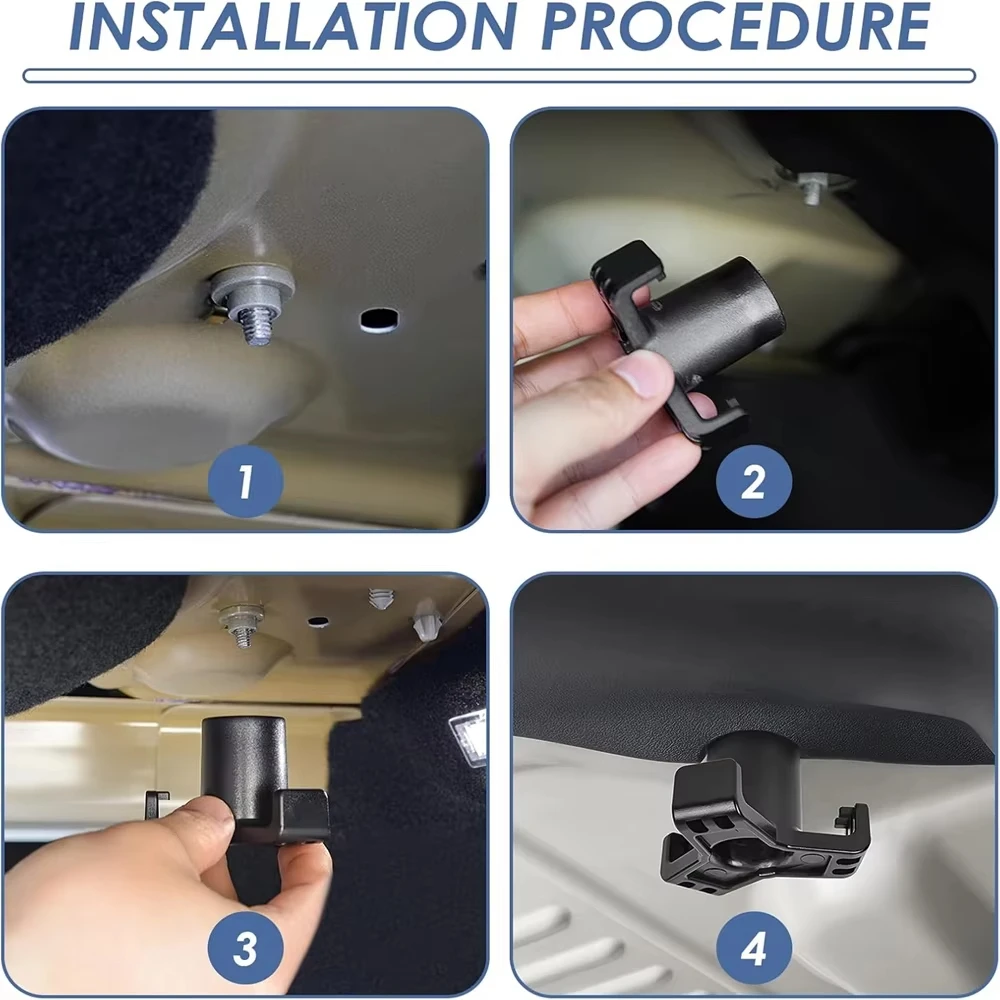 INSTALLATION PROCEDURE

1

2

3

4