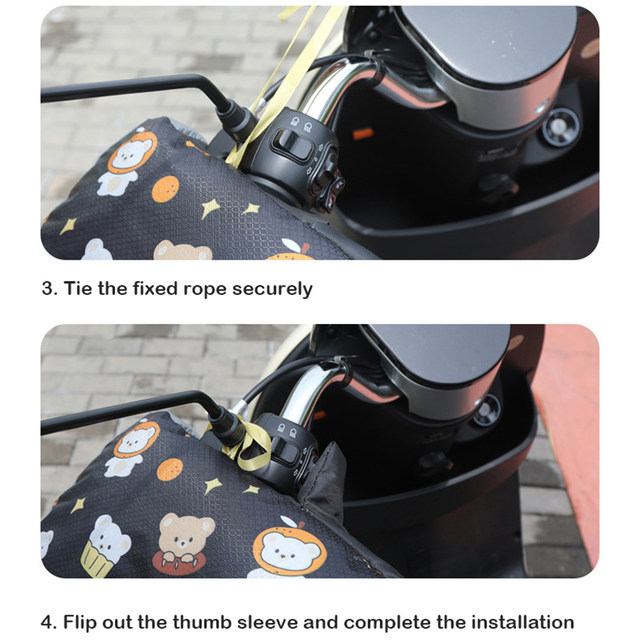 3. Tie the fixed rope securely

4. Flip out the thumb sleeve and complete the installation