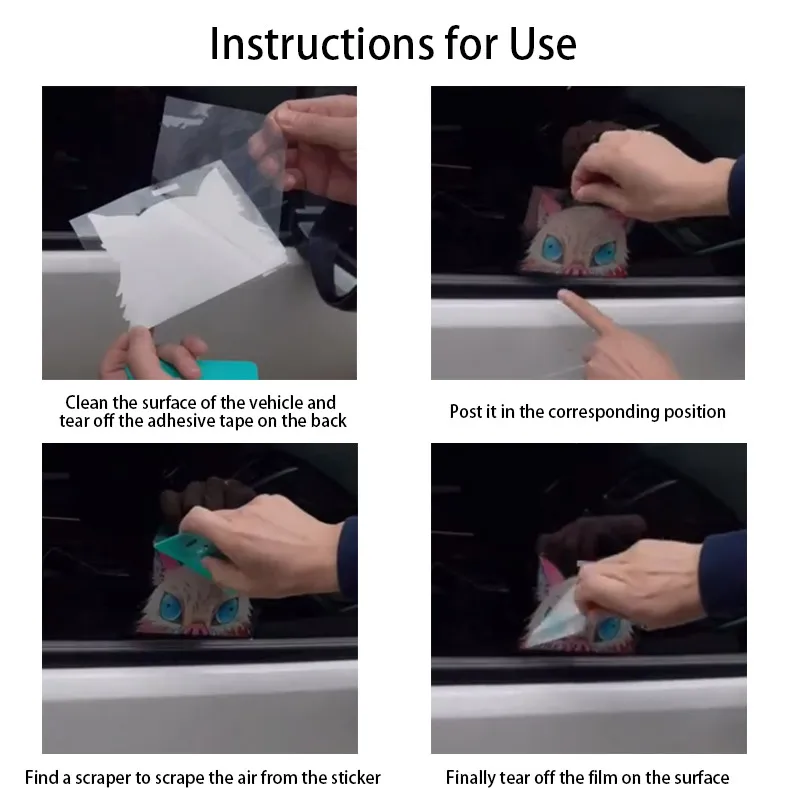 Instructions for Use

Clean the surface of the vehicle and tear off the adhesive tape on the back

Post it in the corresponding position

Find a scraper to scrape the air from the sticker

Finally tear off the film on the surface