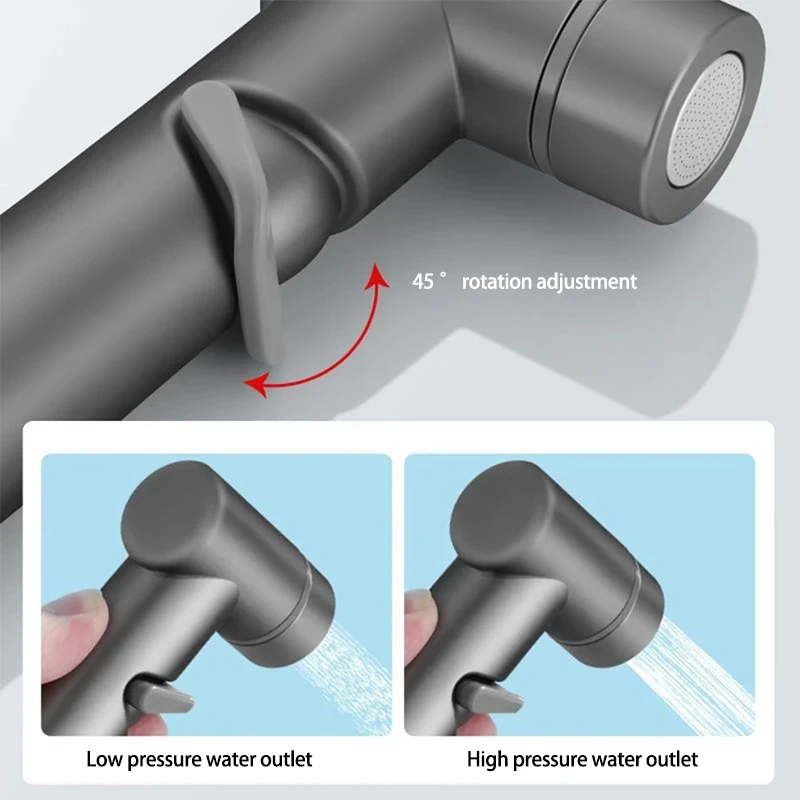 45 ° rotation adjustment

Low pressure water outlet

High pressure water outlet